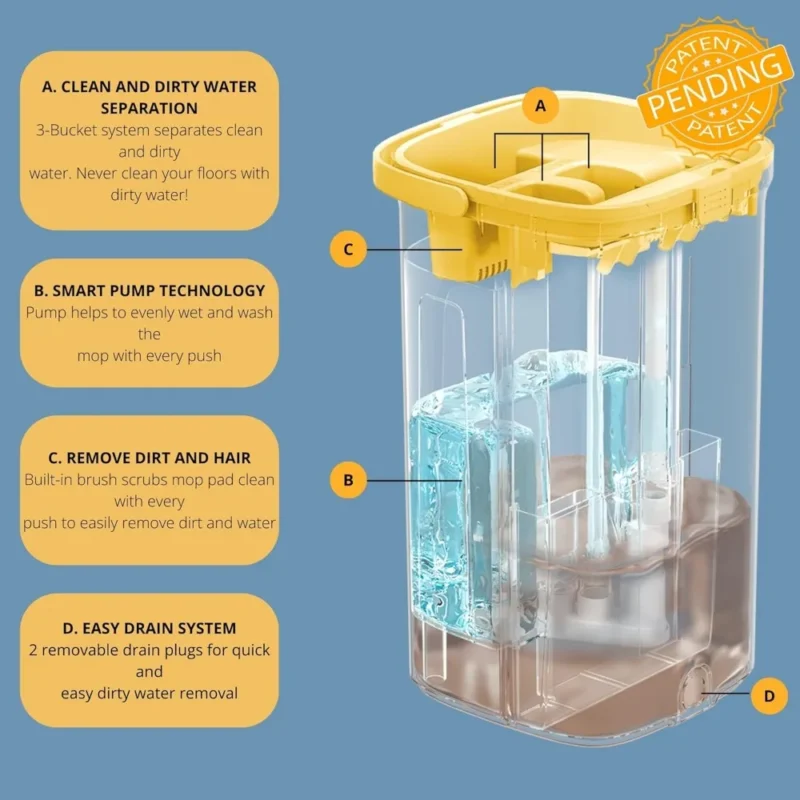 A. CLEAN AND DIRTY WATER SEPARATION
3-Bucket system separates clean and dirty
water. Never clean your floors with dirty water!

B. SMART PUMP TECHNOLOGY
Pump helps to evenly wet and wash the
mop with every push

C. REMOVE DIRT AND HAIR
Built-in brush scrubs mop pad clean with every
push to easily remove dirt and water

D. EASY DRAIN SYSTEM
2 removable drain plugs for quick and
easy dirty water removal

PATENT
PENDING
PATENT

A

C

B

D