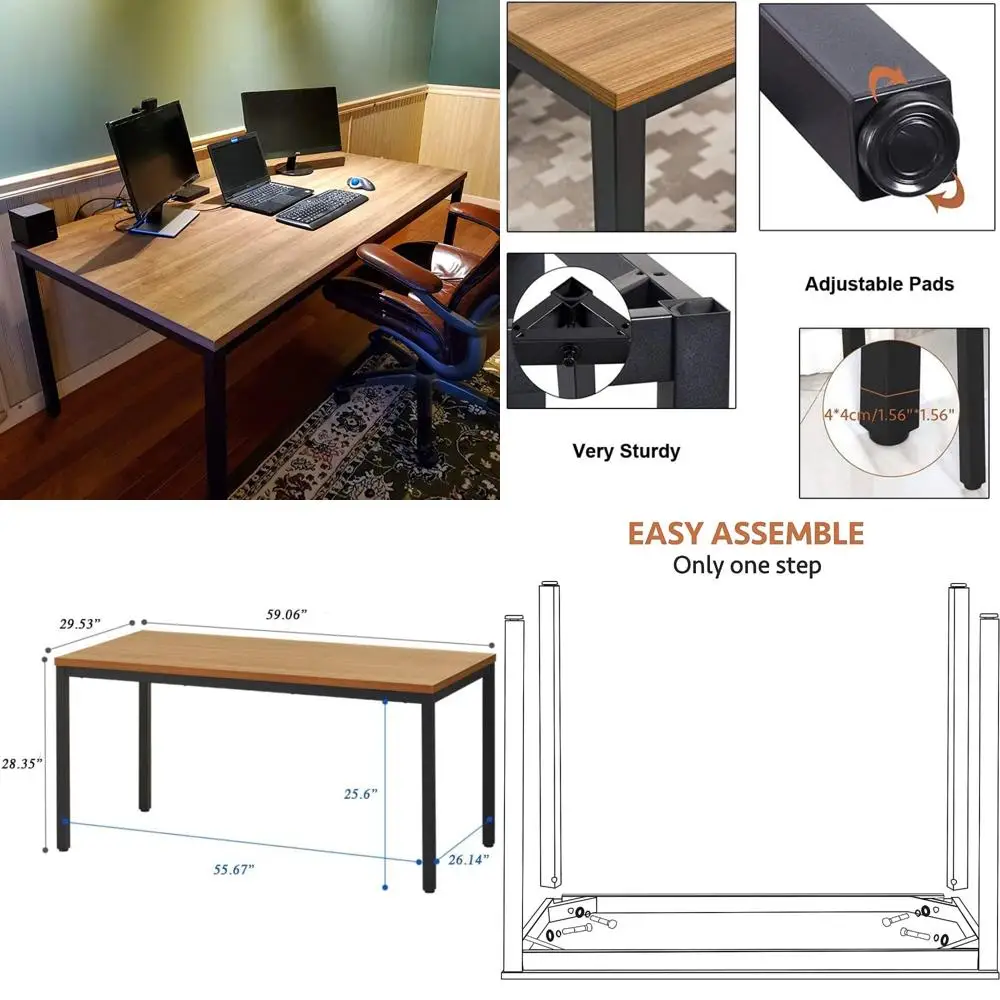 Adjustable Pads

Very Sturdy

4*4cm/1.56"*1.56"

EASY ASSEMBLE
Only one step

29.53"

59.06"

28.35"

25.6"

55.67"

26.14"