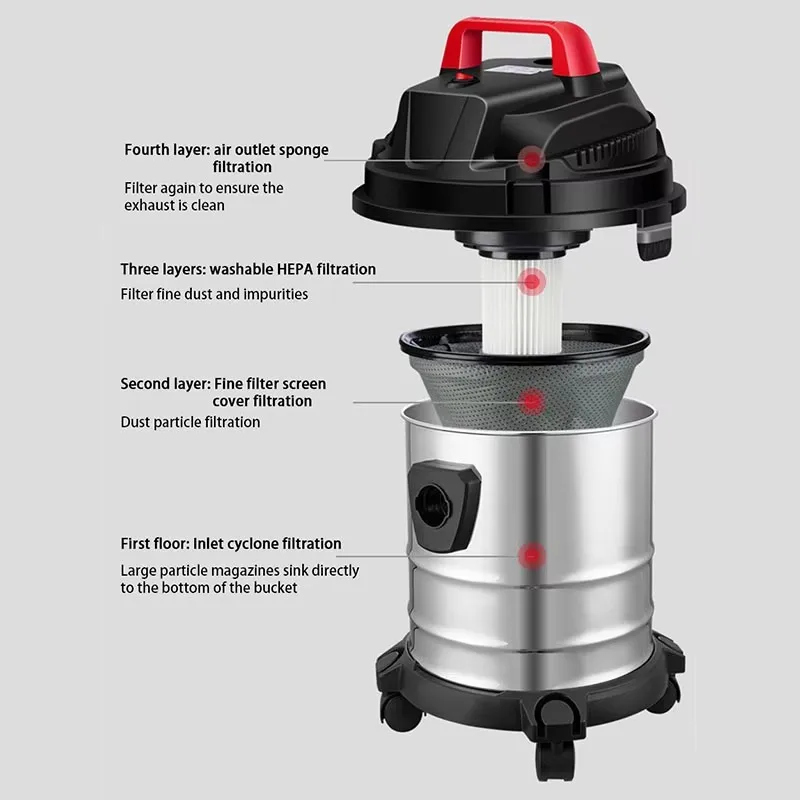 Fourth layer: air outlet sponge filtration

Filter again to ensure the exhaust is clean

Three layers: washable HEPA filtration

Filter fine dust and impurities

Second layer: Fine filter screen cover filtration

Dust particle filtration

First floor: Inlet cyclone filtration

Large particle magazines sink directly to the bottom of the bucket