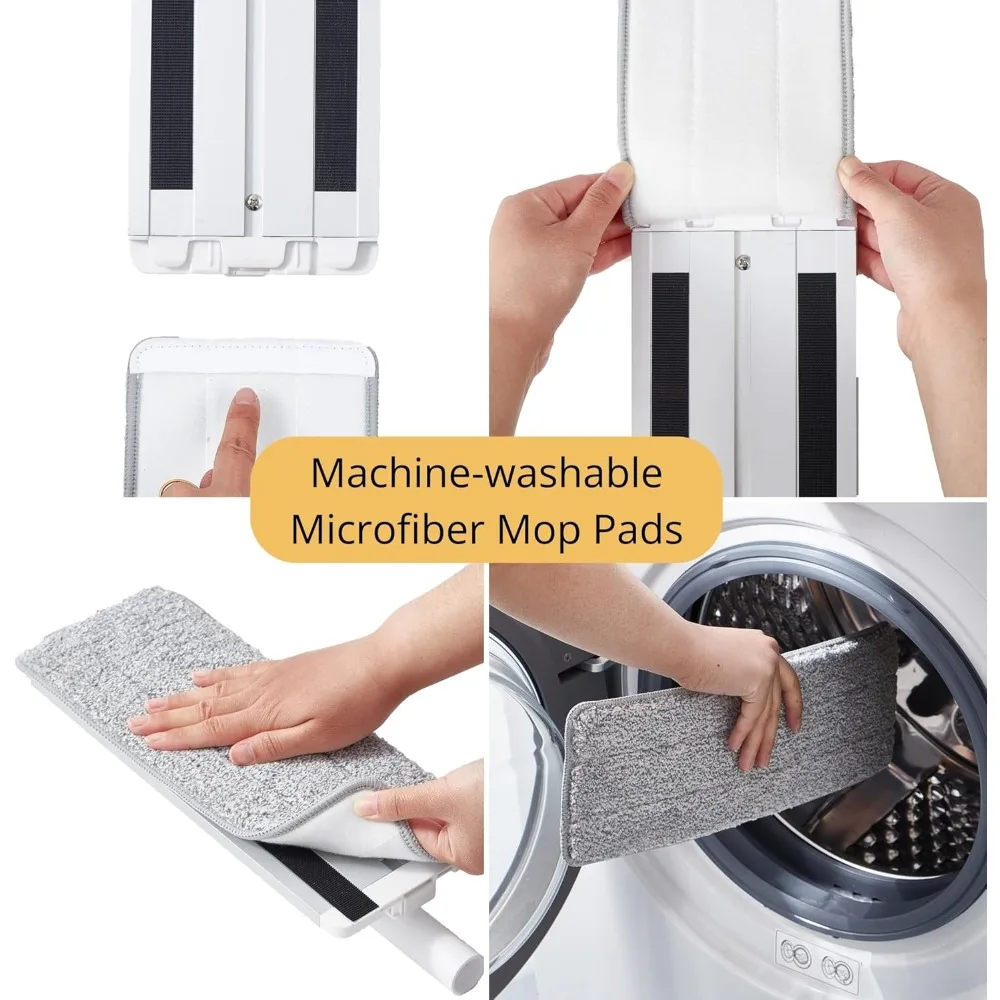 Machine-washable Microfiber Mop Pads