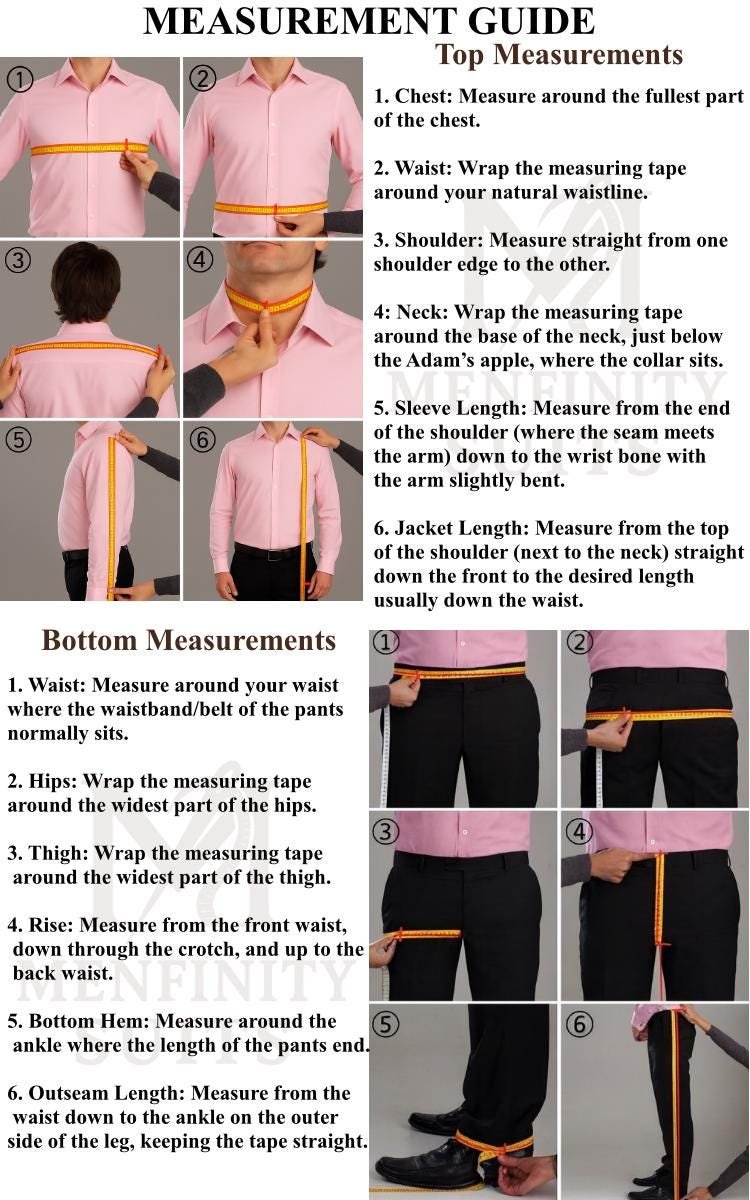 MEASUREMENT GUIDE

Top Measurements

①
②
③
④
⑤
⑥

1. Chest: Measure around the fullest part of the chest.

2. Waist: Wrap the measuring tape around your natural waistline.

3. Shoulder: Measure straight from one shoulder edge to the other.

4: Neck: Wrap the measuring tape around the base of the neck, just below the Adam's apple, where the collar sits.

5. Sleeve Length: Measure from the end of the shoulder (where the seam meets the arm) down to the wrist bone with the arm slightly bent.

6. Jacket Length: Measure from the top of the shoulder (next to the neck) straight down the front to the desired length usually down the waist.

MENFINITY SUITS

Bottom Measurements

1. Waist: Measure around your waist where the waistband/belt of the pants normally sits.

2. Hips: Wrap the measuring tape around the widest part of the hips.

3. Thigh: Wrap the measuring tape around the widest part of the thigh.

4. Rise: Measure from the front waist, down through the crotch, and up to the back waist.

5. Bottom Hem: Measure around the ankle where the length of the pants end.

6. Outseam Length: Measure from the waist down to the ankle on the outer side of the leg, keeping the tape straight.

MENFINITY SUITS

①
②
③
④
⑤
⑥