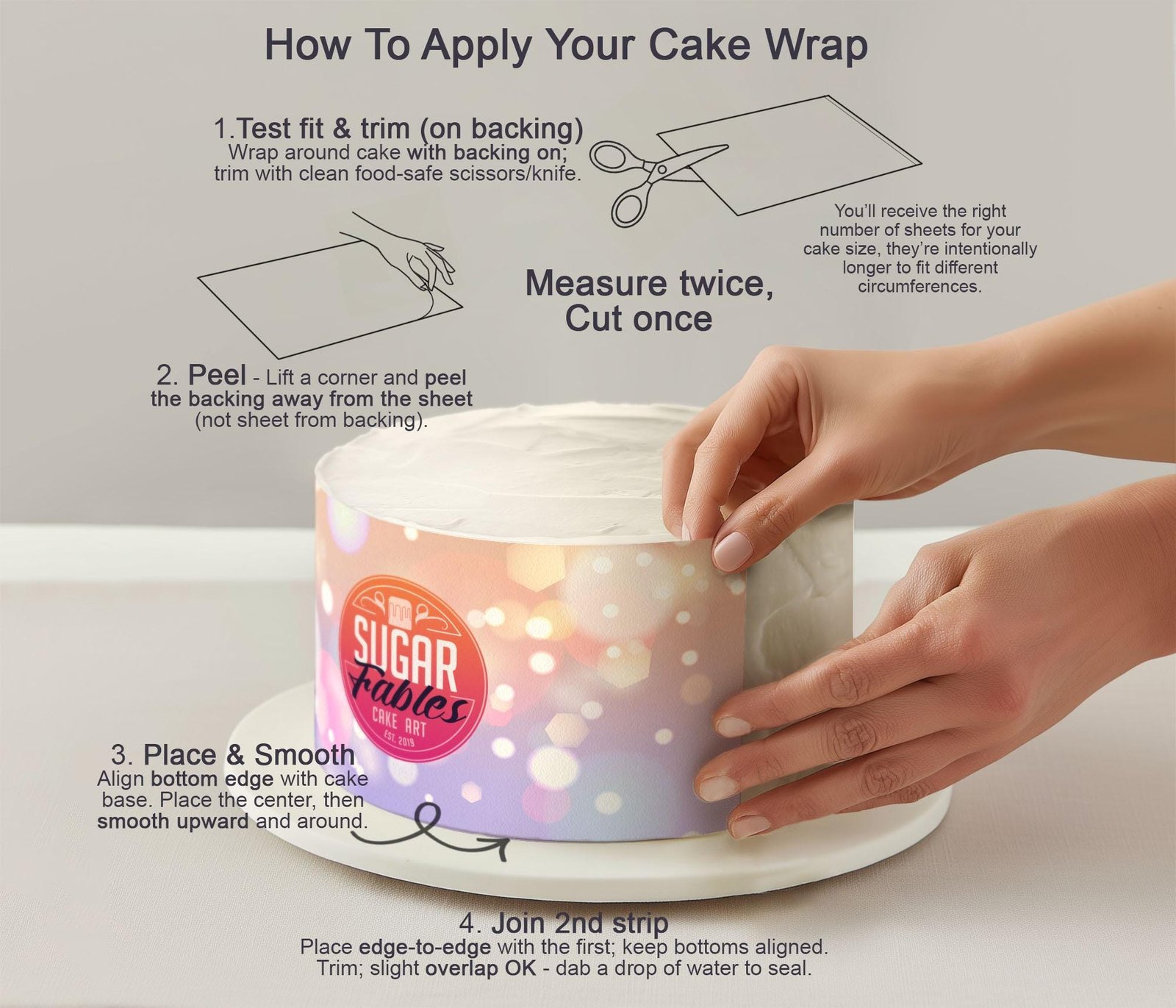 How To Apply Your Cake Wrap

1.Test fit & trim (on backing)
Wrap around cake with backing on; trim with clean food-safe scissors/knife.

You'll receive the right number of sheets for your cake size, they're intentionally longer to fit different circumferences.

Measure twice, Cut once

2. Peel - Lift a corner and peel the backing away from the sheet (not sheet from backing).

SUGAR Fables CAKE ART EST. 2019

3. Place & Smooth
Align bottom edge with cake base. Place the center, then smooth upward and around.

4. Join 2nd strip
Place edge-to-edge with the first; keep bottoms aligned. Trim; slight overlap OK - dab a drop of water to seal.