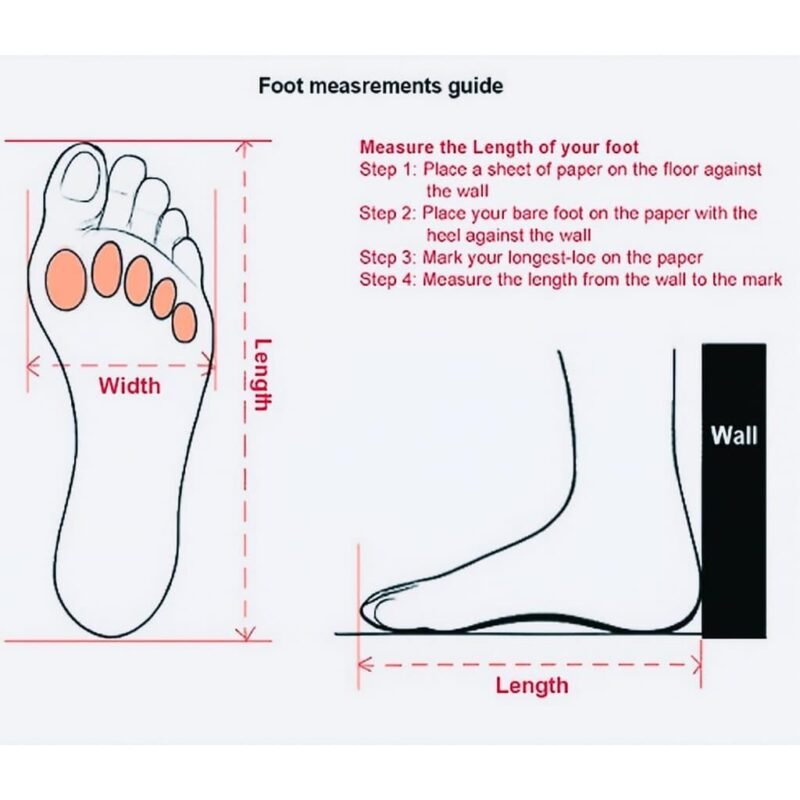 Foot measrements guide

Measure the Length of your foot
Step 1: Place a sheet of paper on the floor against the wall
Step 2: Place your bare foot on the paper with the heel against the wall
Step 3: Mark your longest-toe on the paper
Step 4: Measure the length from the wall to the mark

Width

Length

Wall

Length