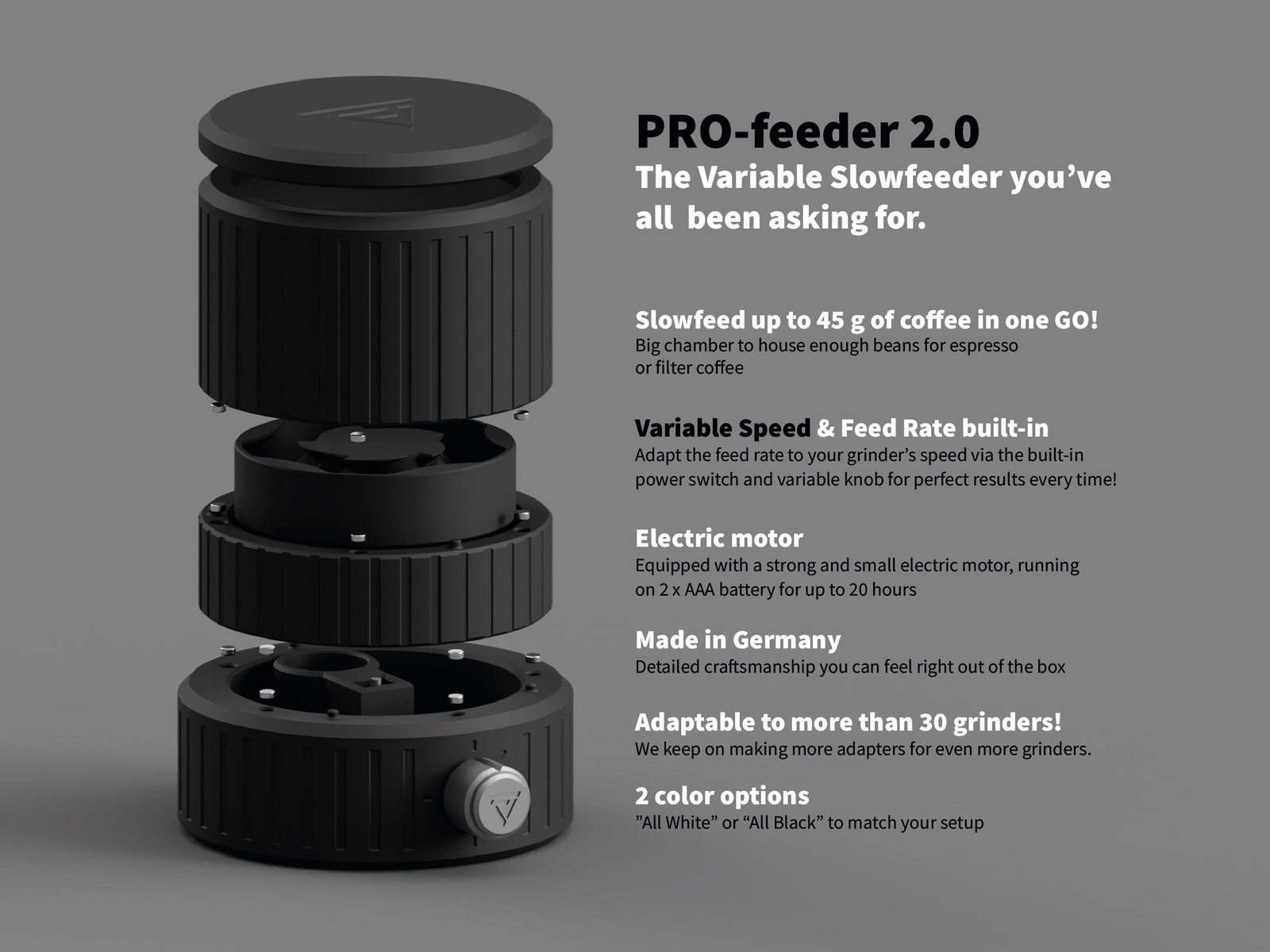 PRO-feeder 2.0
The Variable Slowfeeder you've all been asking for.

Slowfeed up to 45 g of coffee in one GO!
Big chamber to house enough beans for espresso or filter coffee

Variable Speed & Feed Rate built-in
Adapt the feed rate to your grinder's speed via the built-in power switch and variable knob for perfect results every time!

Electric motor
Equipped with a strong and small electric motor, running on 2 x AAA battery for up to 20 hours

Made in Germany
Detailed craftsmanship you can feel right out of the box

Adaptable to more than 30 grinders!
We keep on making more adapters for even more grinders.

2 color options
"All White" or "All Black" to match your setup