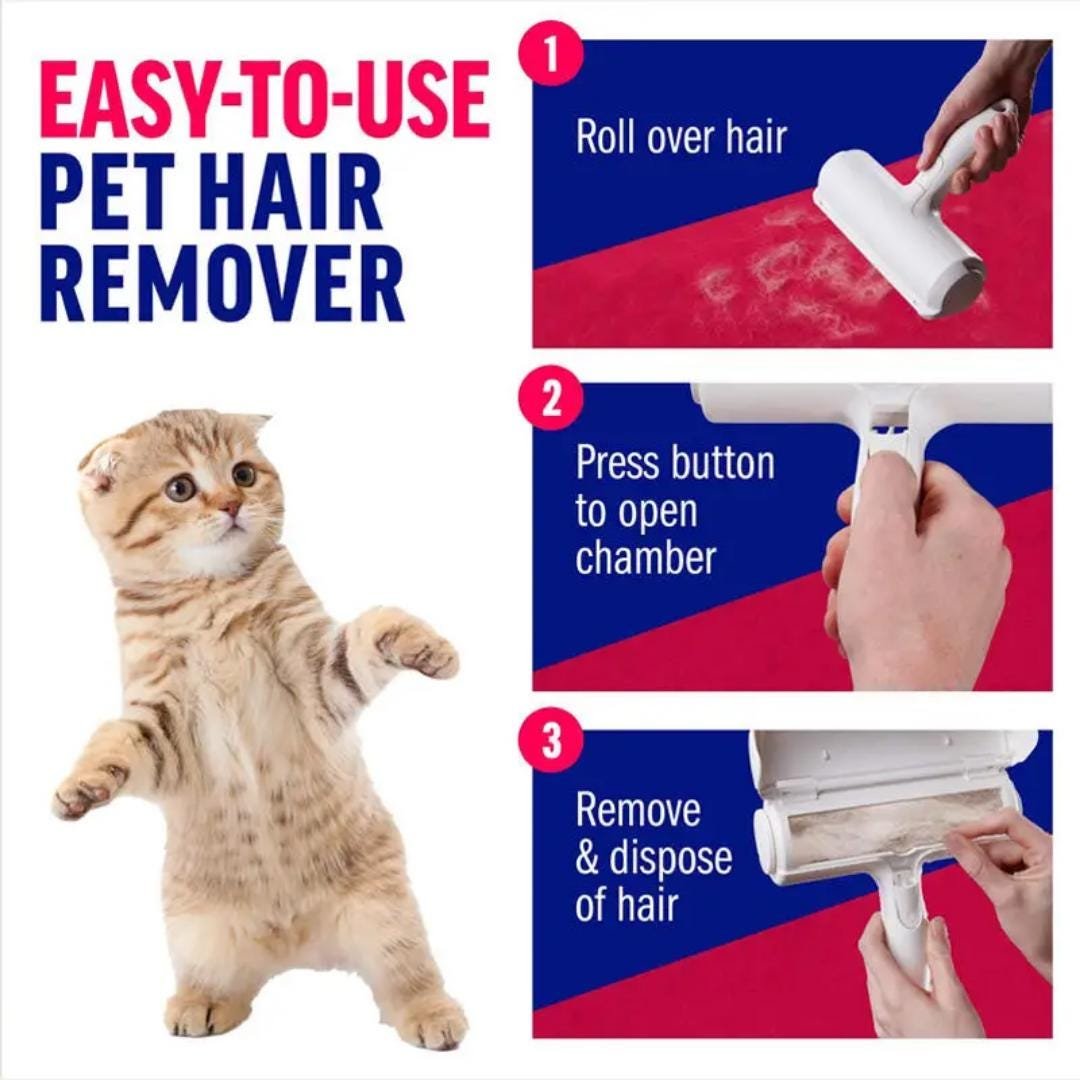 EASY-TO-USE
PET HAIR
REMOVER

1
Roll over hair

2
Press button to open chamber

3
Remove & dispose of hair