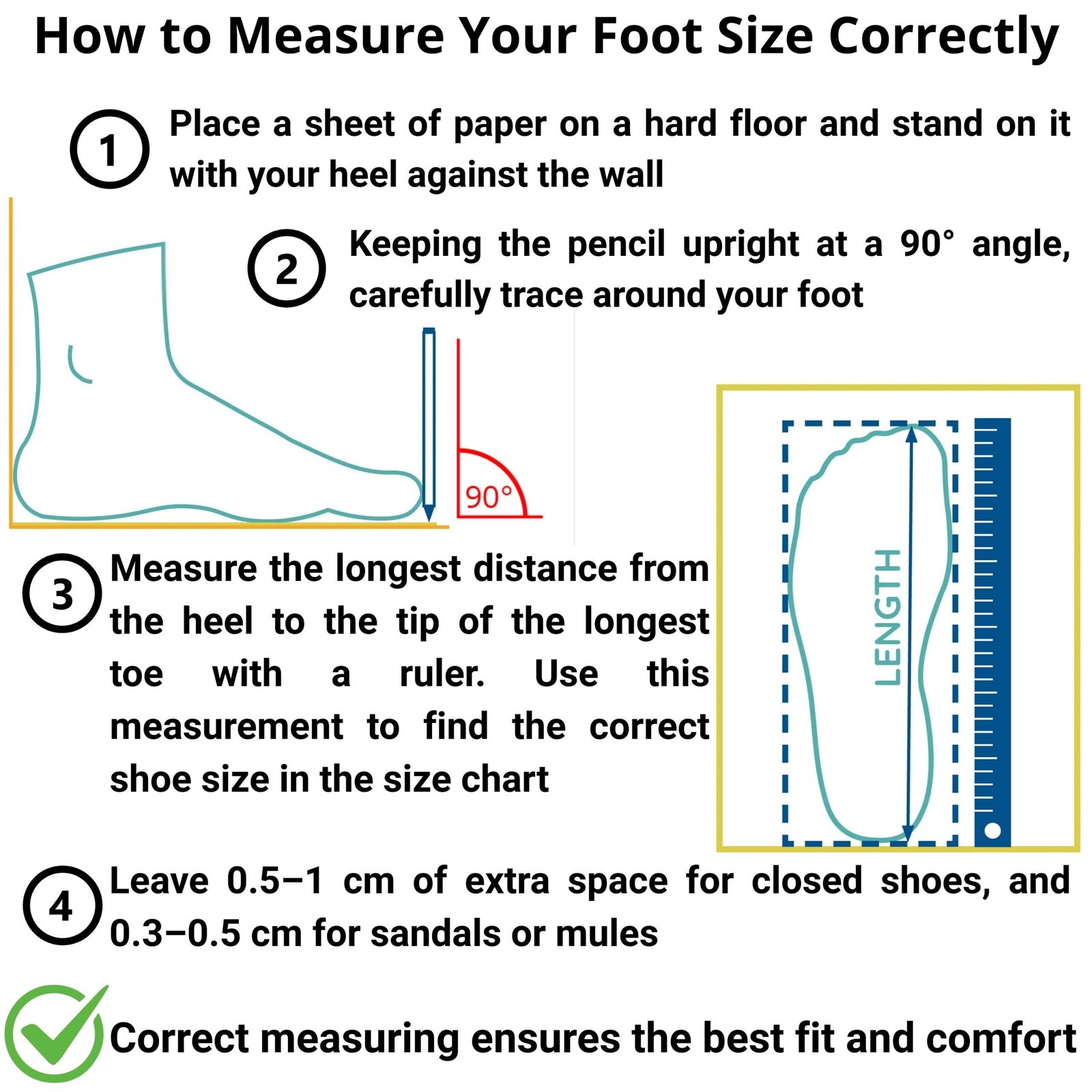 How to Measure Your Foot Size Correctly

1 Place a sheet of paper on a hard floor and stand on it with your heel against the wall

2 Keeping the pencil upright at a 90° angle, carefully trace around your foot

90°

3 Measure the longest distance from the heel to the tip of the longest toe with a ruler. Use this measurement to find the correct shoe size in the size chart

LENGTH

4 Leave 0.5–1 cm of extra space for closed shoes, and 0.3–0.5 cm for sandals or mules

Correct measuring ensures the best fit and comfort