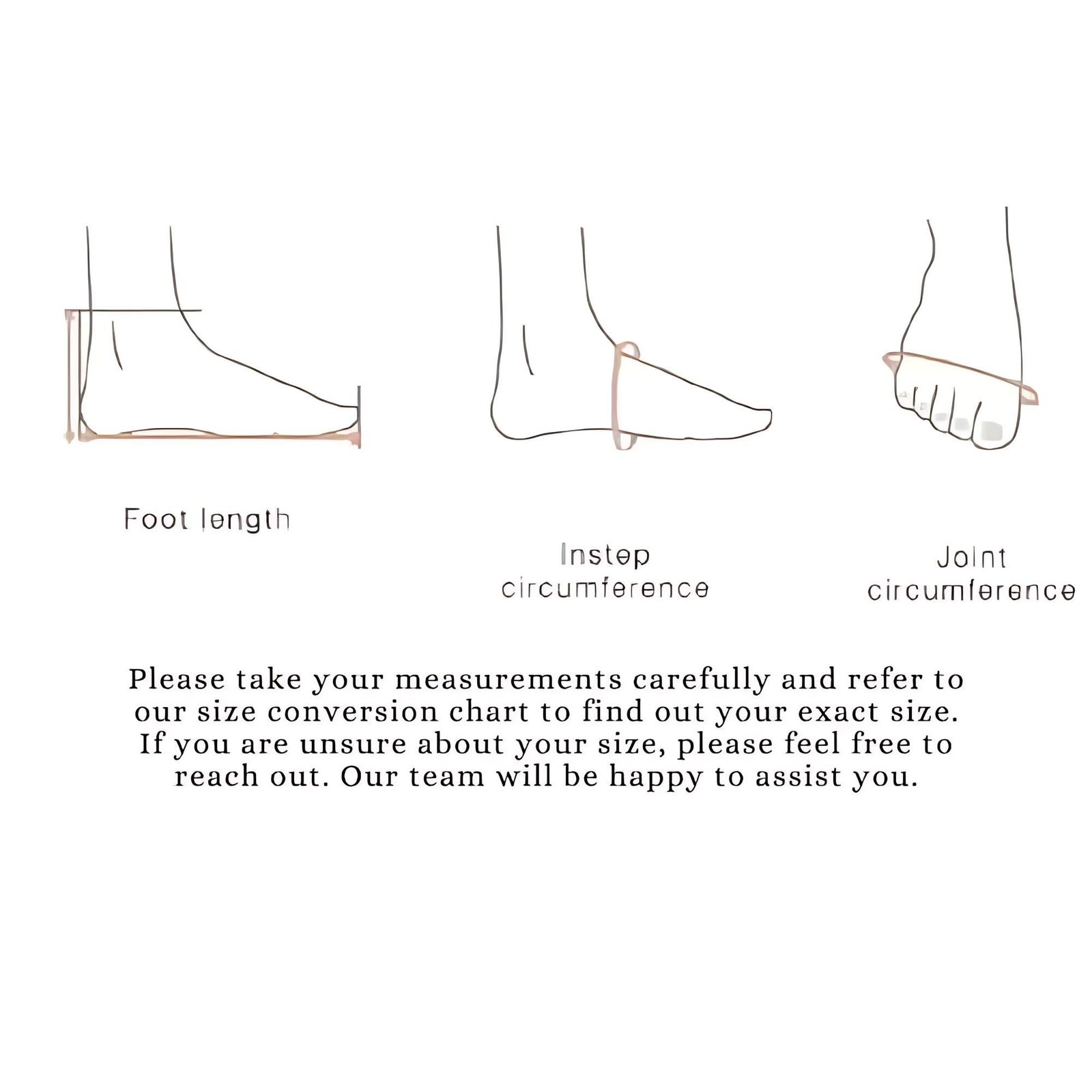 Foot length

Instep circumference

Joint circumference

Please take your measurements carefully and refer to our size conversion chart to find out your exact size. If you are unsure about your size, please feel free to reach out. Our team will be happy to assist you.