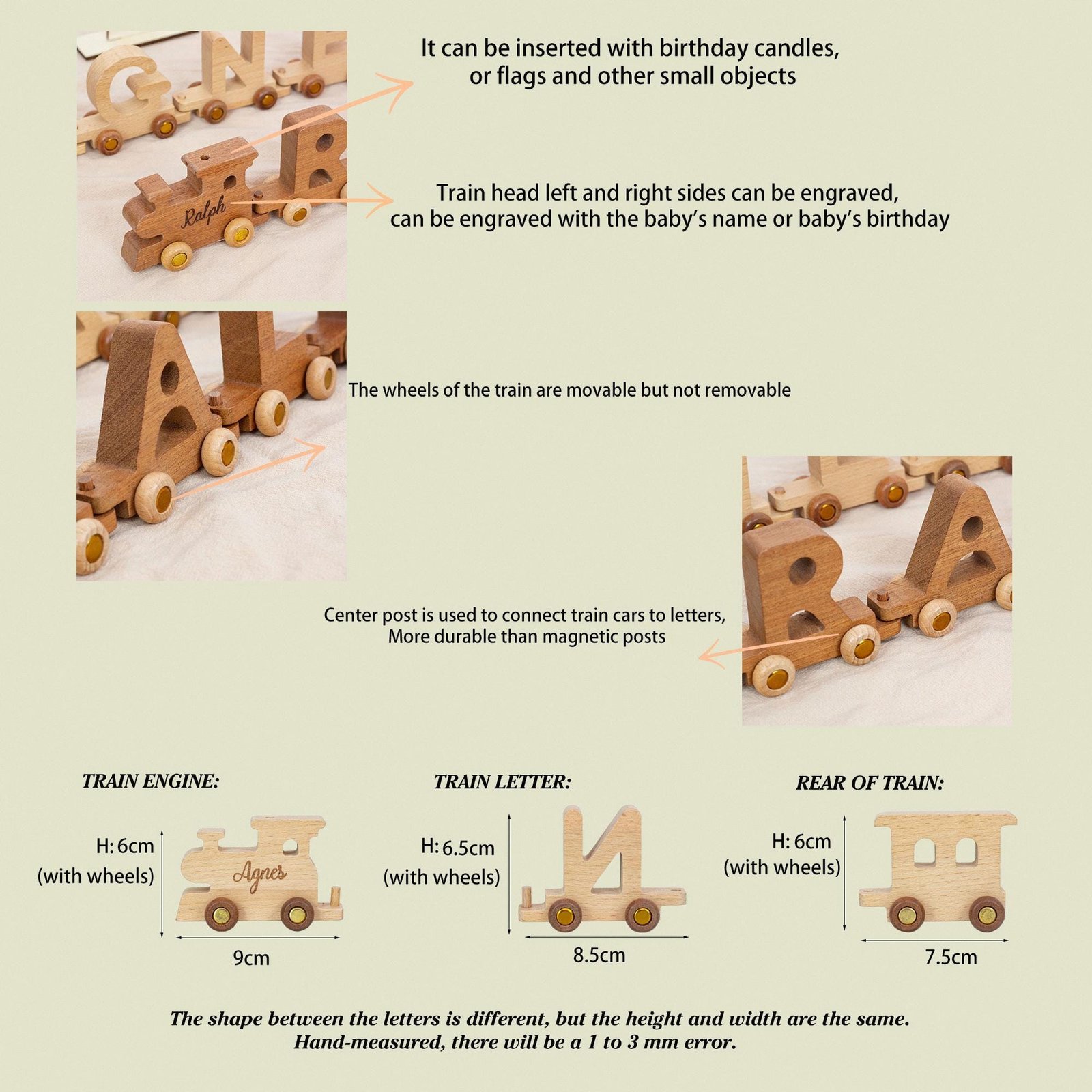 It can be inserted with birthday candles, or flags and other small objects

Ralph

Train head left and right sides can be engraved, can be engraved with the baby's name or baby's birthday

The wheels of the train are movable but not removable

Center post is used to connect train cars to letters, More durable than magnetic posts

TRAIN ENGINE:

H: 6cm (with wheels)

Agnes

9cm

TRAIN LETTER:

H: 6.5cm (with wheels)

8.5cm

REAR OF TRAIN:

H: 6cm (with wheels)

7.5cm

The shape between the letters is different, but the height and width are the same. Hand-measured, there will be a 1 to 3 mm error.