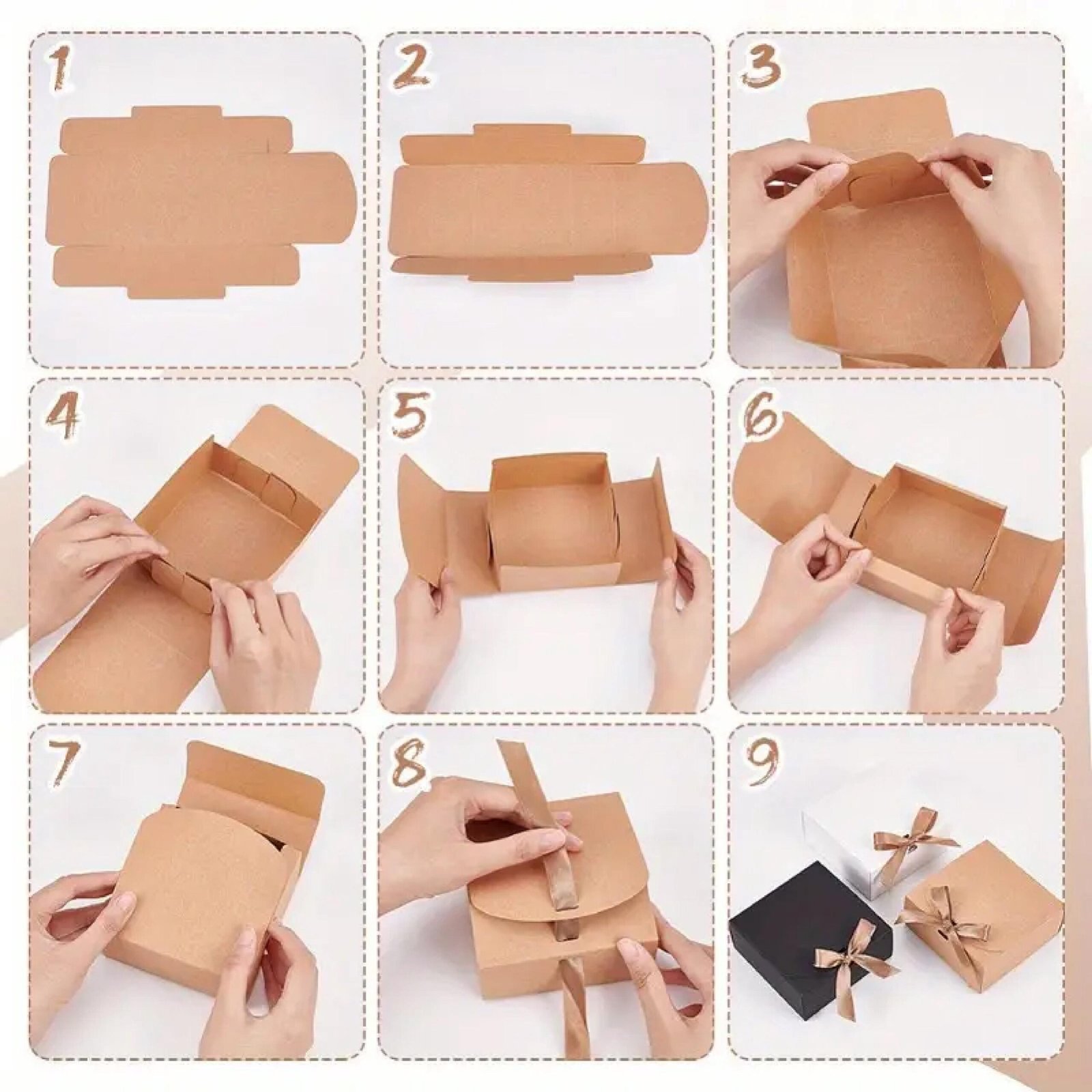 1

2

3

4

5

6

7

8

9