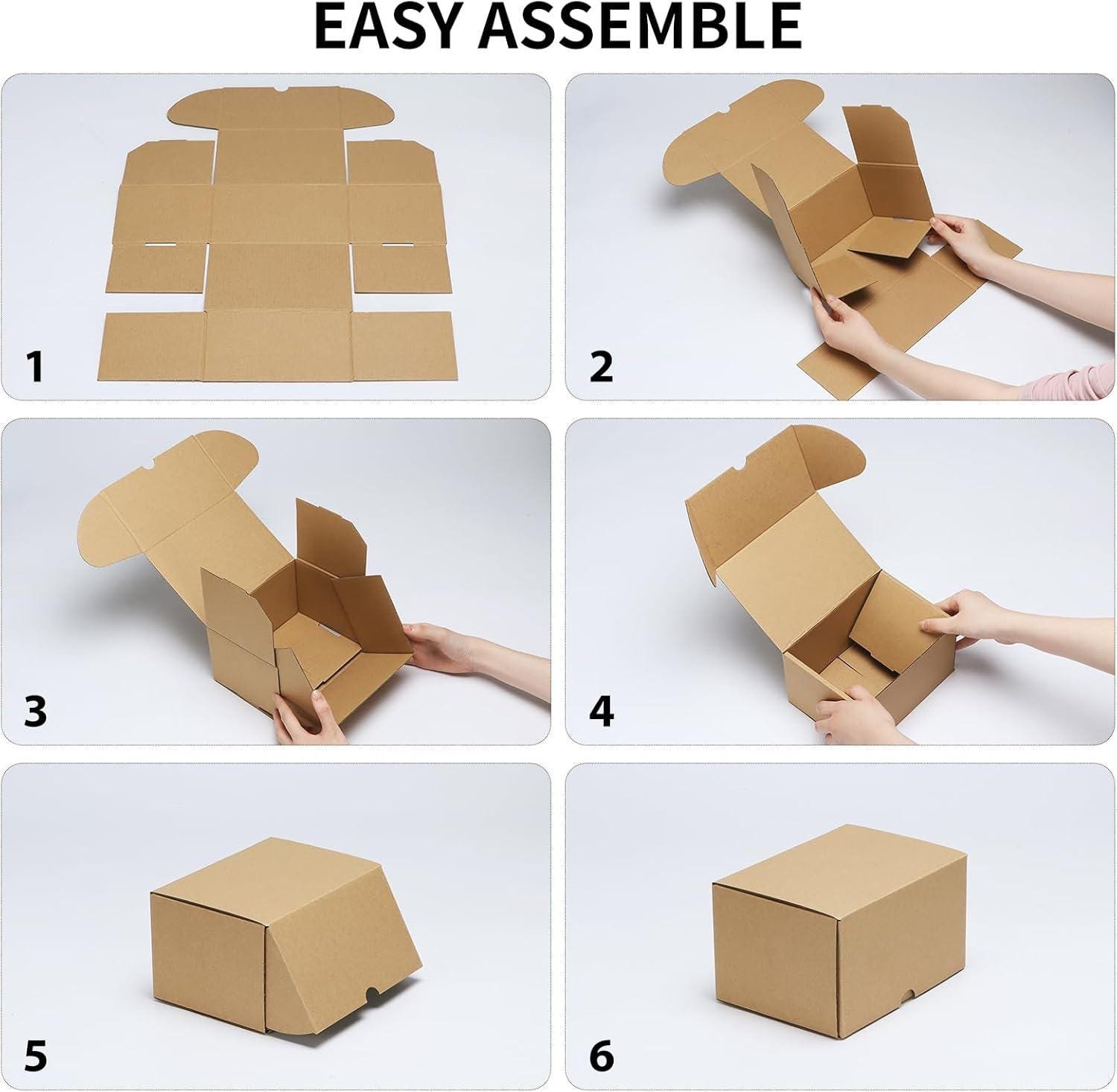 EASY ASSEMBLE

1

2

3

4

5

6