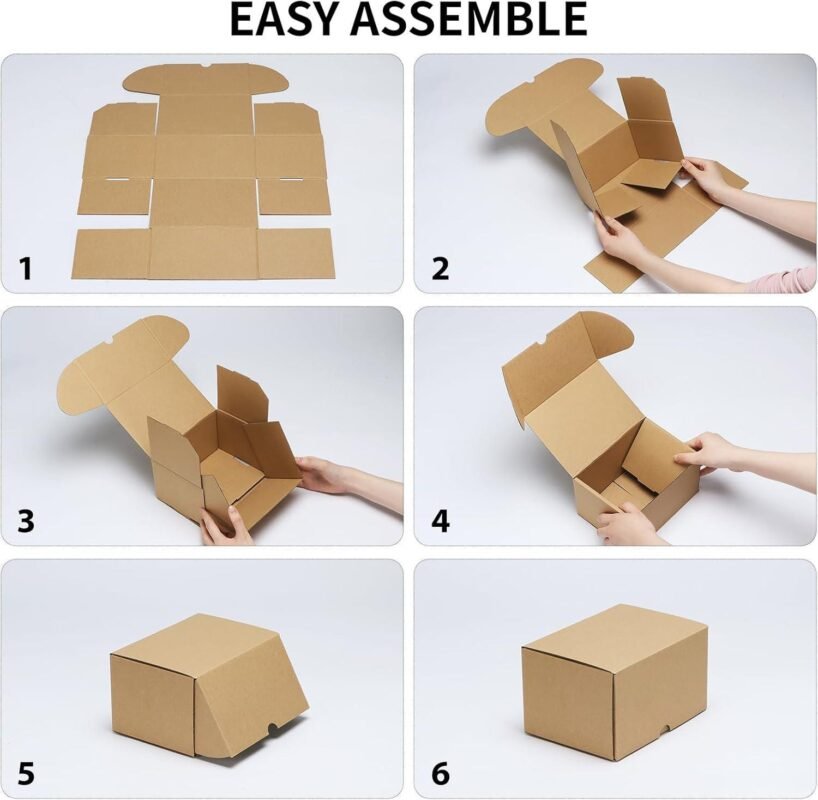 EASY ASSEMBLE

1

2

3

4

5

6