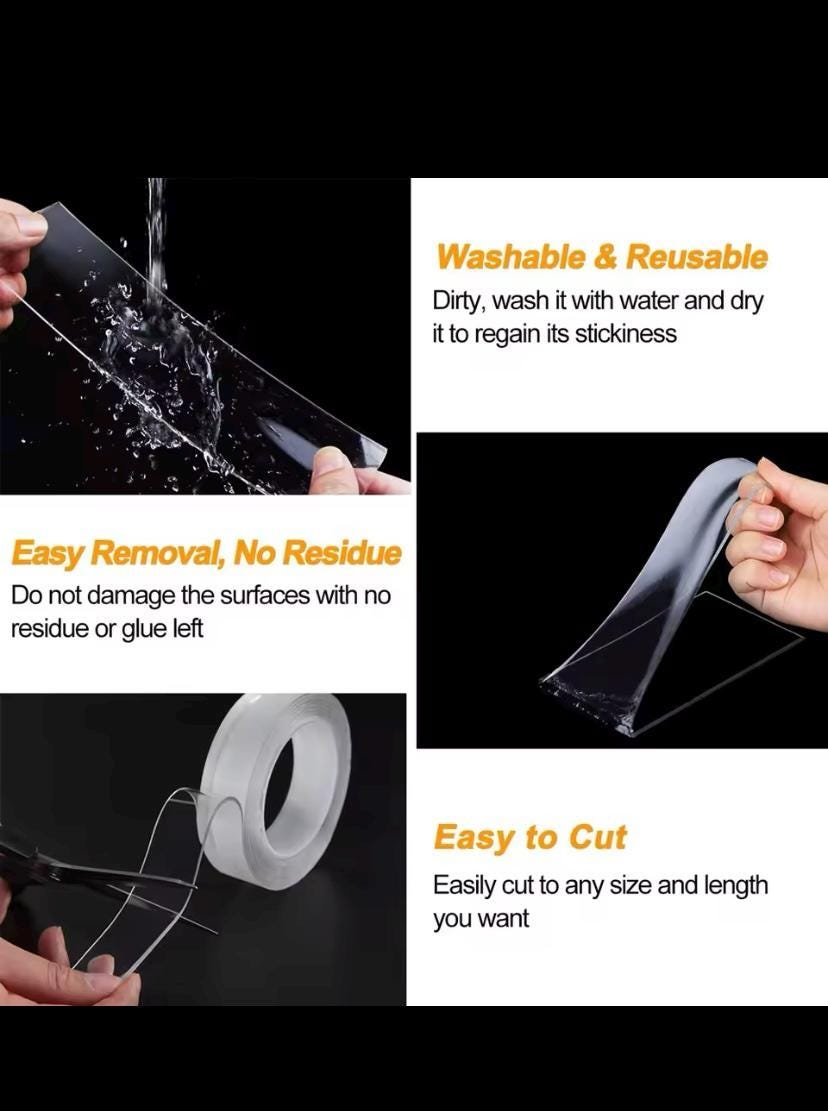 Washable & Reusable

Dirty, wash it with water and dry it to regain its stickiness

Easy Removal, No Residue

Do not damage the surfaces with no residue or glue left

Easy to Cut

Easily cut to any size and length you want