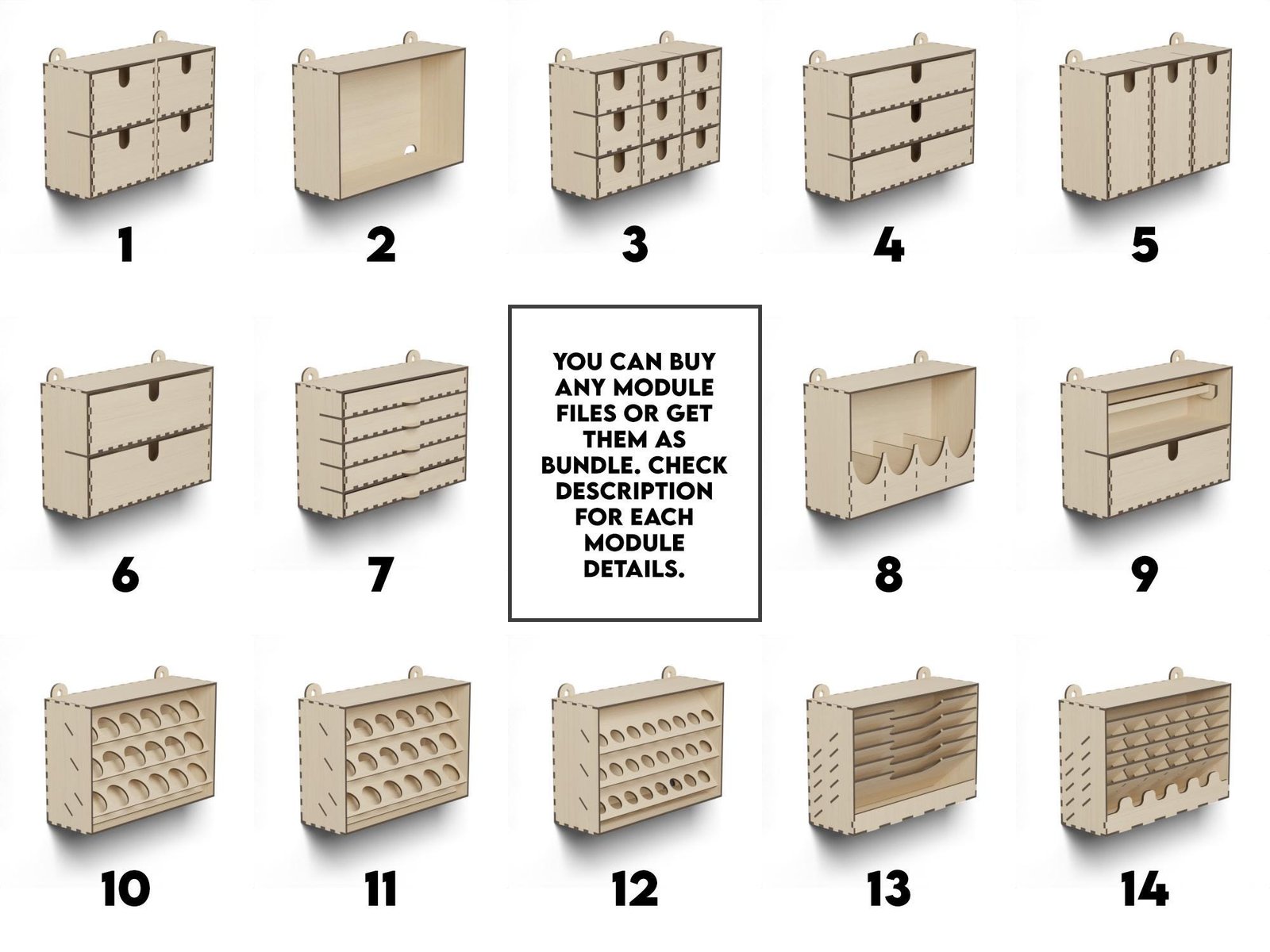 1

2

3

4

5

6

7

YOU CAN BUY ANY MODULE FILES OR GET THEM AS BUNDLE. CHECK DESCRIPTION FOR EACH MODULE DETAILS.

8

9

10

11

12

13

14