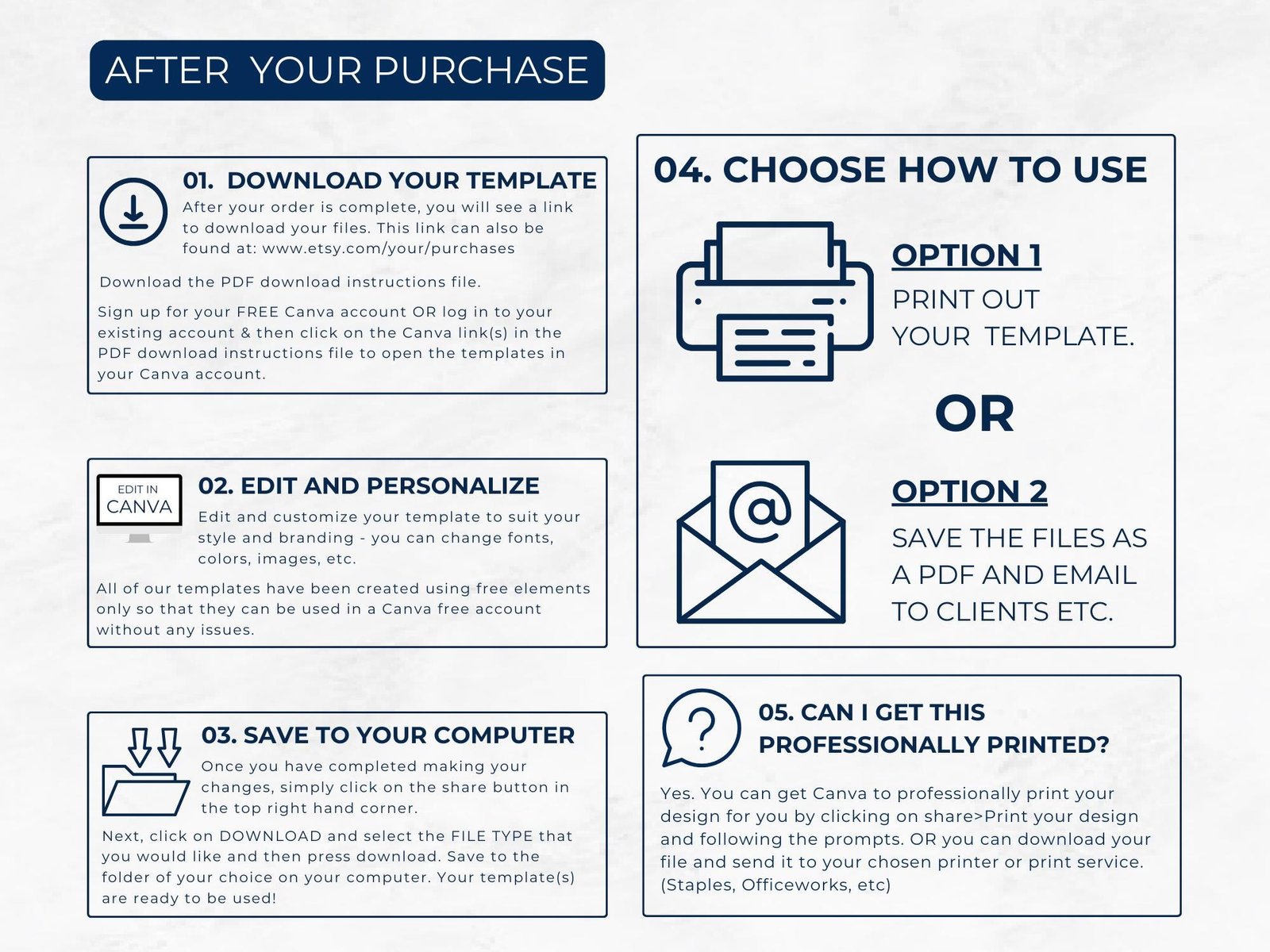 AFTER YOUR PURCHASE

01. DOWNLOAD YOUR TEMPLATE
After your order is complete, you will see a link to download your files. This link can also be found at: www.etsy.com/your/purchases

Download the PDF download instructions file.

Sign up for your FREE Canva account OR log in to your existing account & then click on the Canva link(s) in the PDF download instructions file to open the templates in your Canva account.

EDIT IN CANVA

02. EDIT AND PERSONALIZE
Edit and customize your template to suit your style and branding - you can change fonts, colors, images, etc.

All of our templates have been created using free elements only so that they can be used in a Canva free account without any issues.

03. SAVE TO YOUR COMPUTER
Once you have completed making your changes, simply click on the share button in the top right hand corner.

Next, click on DOWNLOAD and select the FILE TYPE that you would like and then press download. Save to the folder of your choice on your computer. Your template(s) are ready to be used!

04. CHOOSE HOW TO USE

OPTION 1
PRINT OUT YOUR TEMPLATE.

OR

OPTION 2
SAVE THE FILES AS A PDF AND EMAIL TO CLIENTS ETC.

05. CAN I GET THIS PROFESSIONALLY PRINTED?

Yes. You can get Canva to professionally print your design for you by clicking on share>Print your design and following the prompts. OR you can download your file and send it to your chosen printer or print service. (Staples, Officeworks, etc)