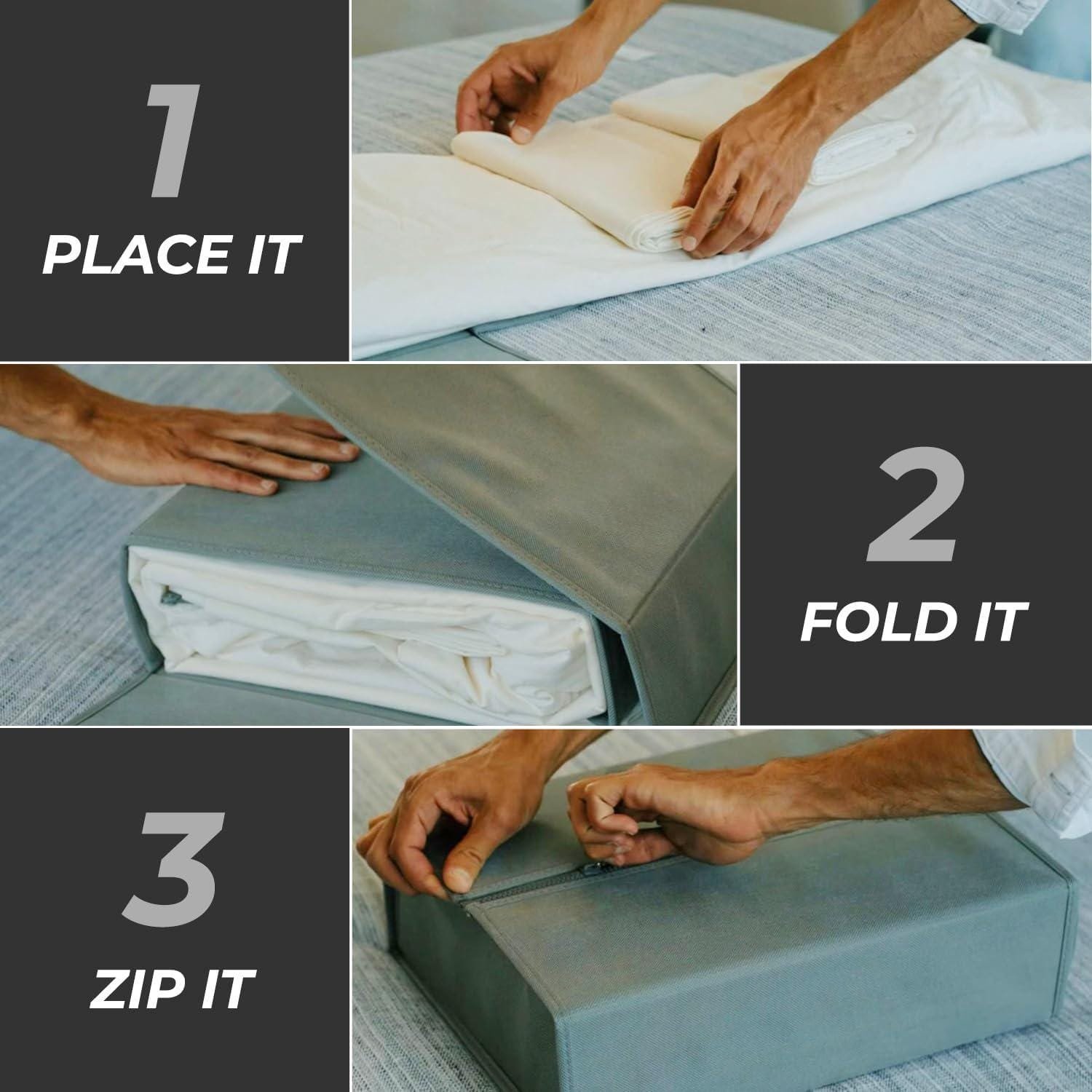 1
PLACE IT

2
FOLD IT

3
ZIP IT