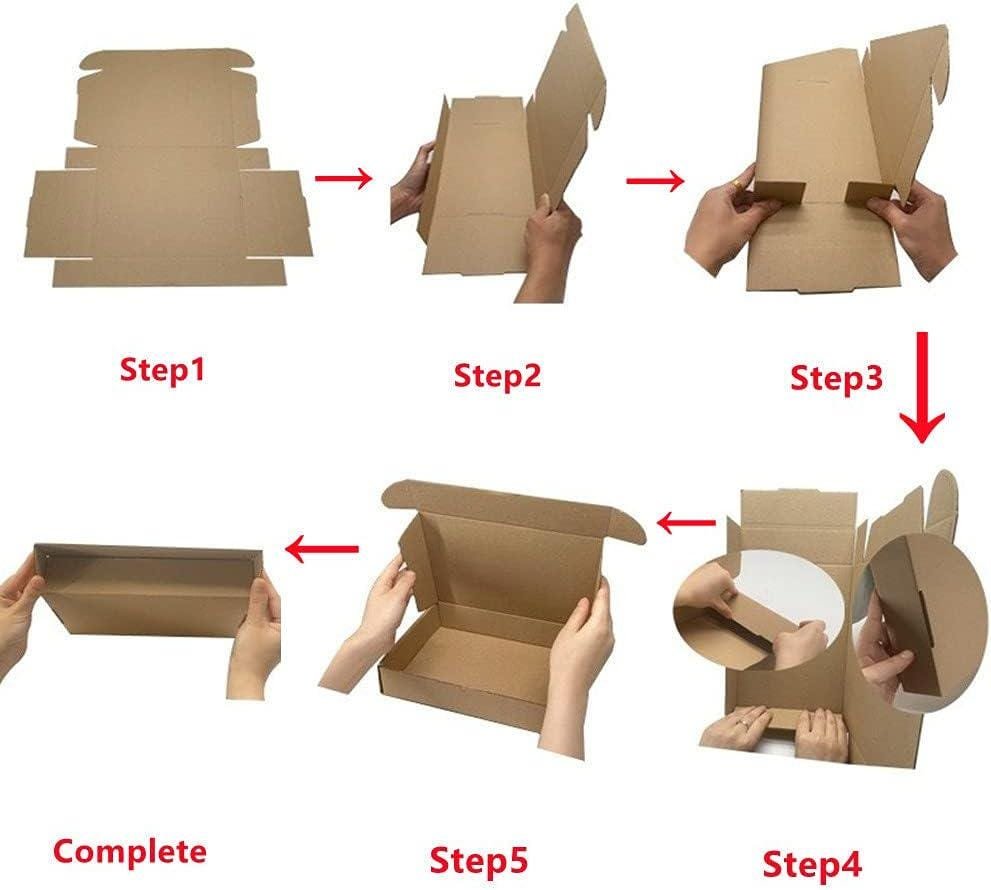 Step1

Step2

Step3

Complete

Step5

Step4