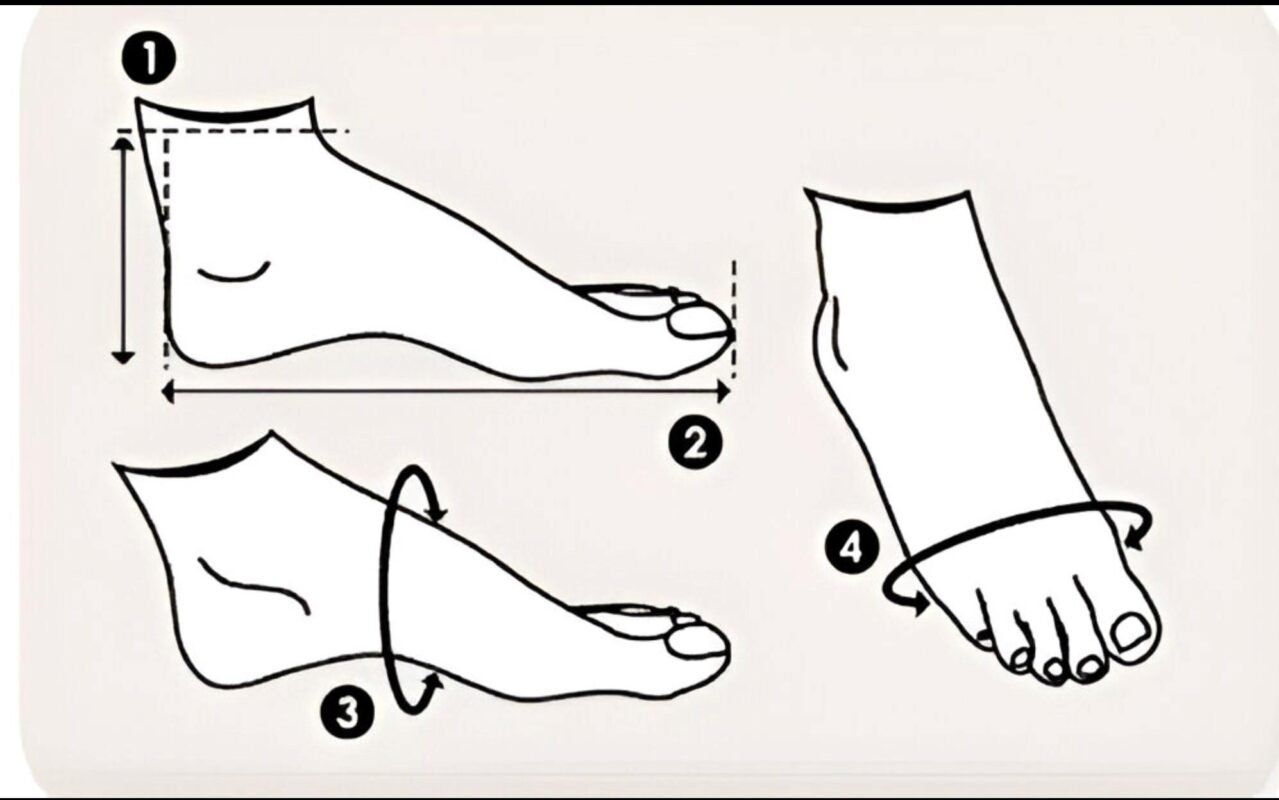 1
2
3
4