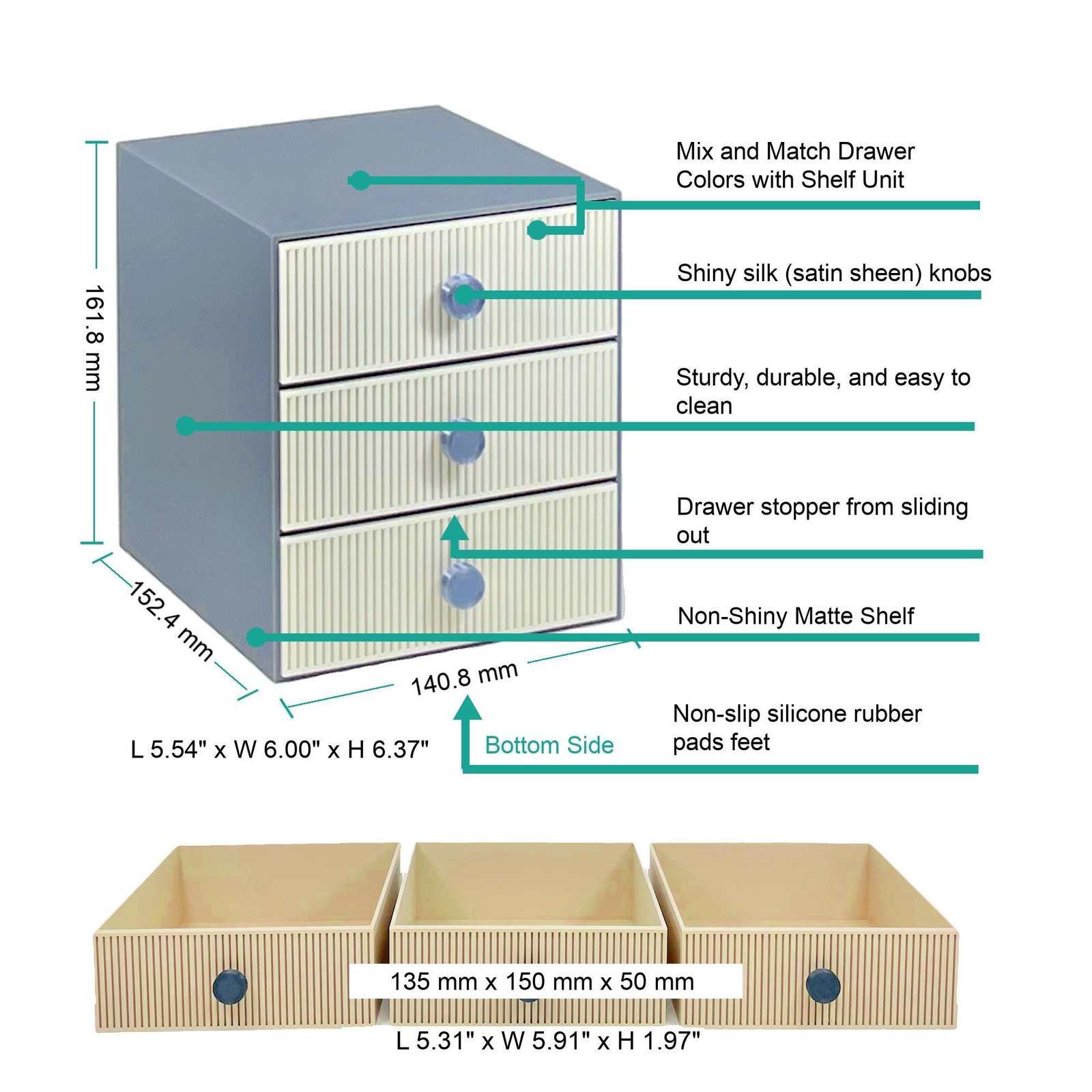 161.8 mm

152.4 mm

140.8 mm

L 5.54" x W 6.00" x H 6.37"

Mix and Match Drawer Colors with Shelf Unit

Shiny silk (satin sheen) knobs

Sturdy, durable, and easy to clean

Drawer stopper from sliding out

Non-Shiny Matte Shelf

Bottom Side

Non-slip silicone rubber pads feet

135 mm x 150 mm x 50 mm

L 5.31" x W 5.91" x H 1.97"