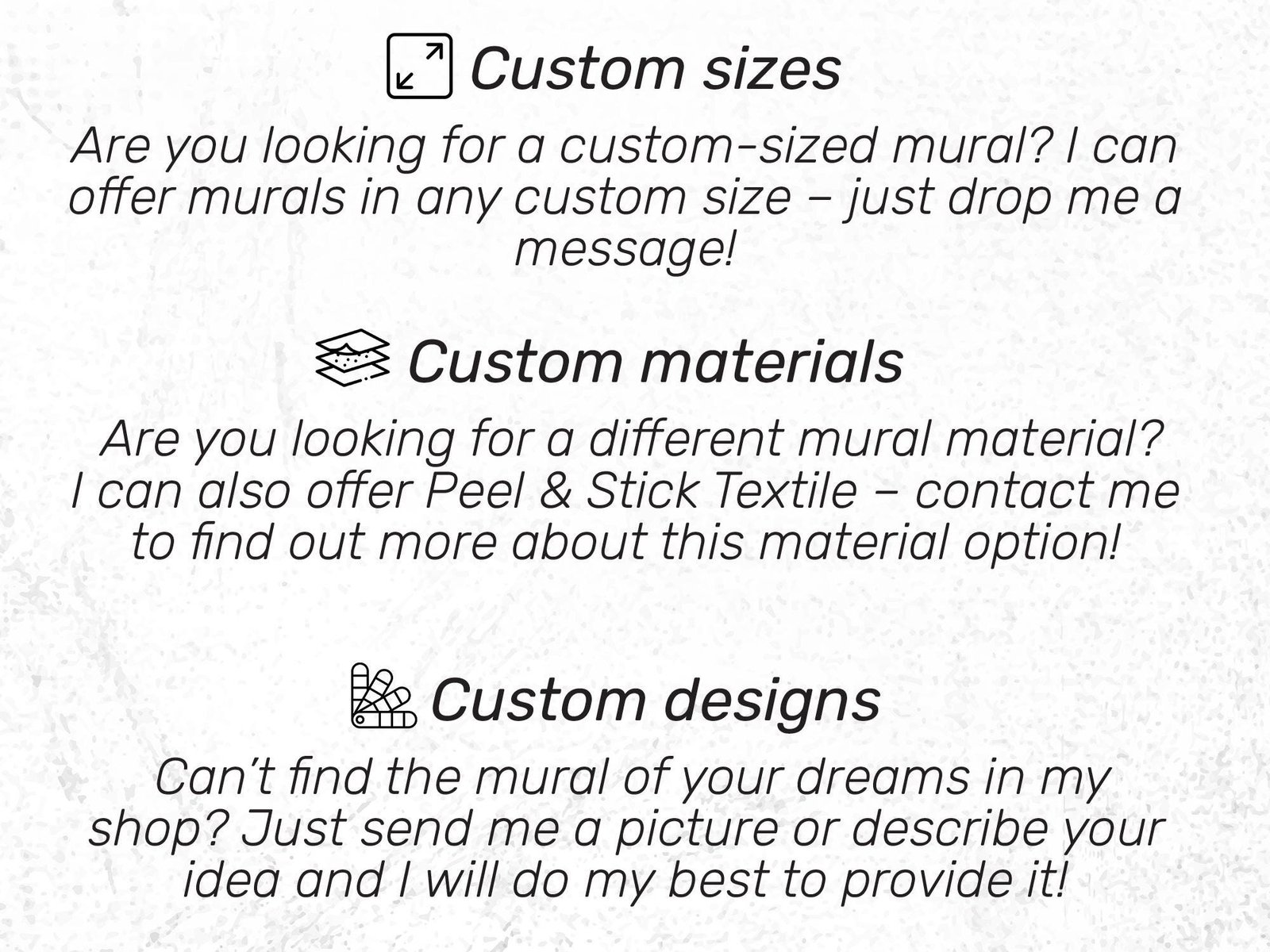 Custom sizes

Are you looking for a custom-sized mural? I can offer murals in any custom size – just drop me a message!

Custom materials

Are you looking for a different mural material? I can also offer Peel & Stick Textile – contact me to find out more about this material option!

Custom designs

Can't find the mural of your dreams in my shop? Just send me a picture or describe your idea and I will do my best to provide it!