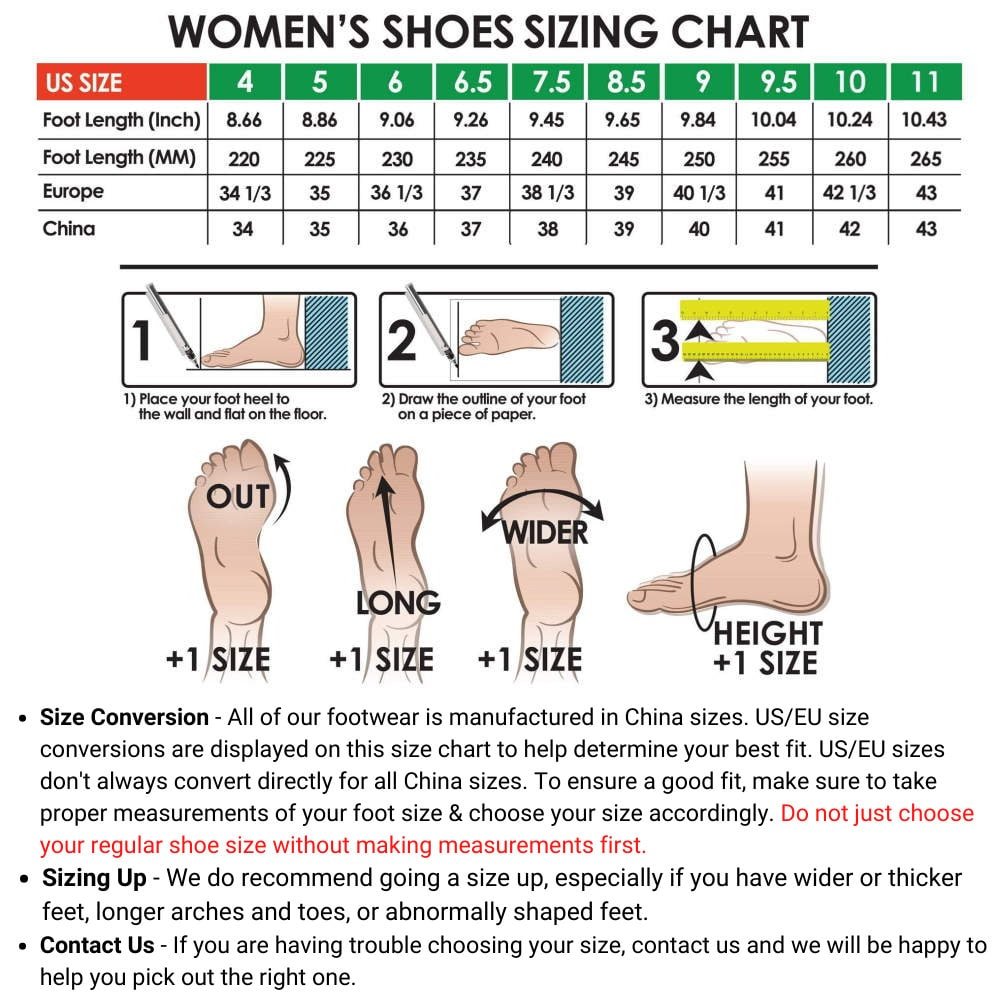 WOMEN'S SHOES SIZING CHART

| US SIZE | 4 | 5 | 6 | 6.5 | 7.5 | 8.5 | 9 | 9.5 | 10 | 11 |
|---|---|---|---|---|---|---|---|---|---|---|
| Foot Length (Inch) | 8.66 | 8.86 | 9.06 | 9.26 | 9.45 | 9.65 | 9.84 | 10.04 | 10.24 | 10.43 |
| Foot Length (MM) | 220 | 225 | 230 | 235 | 240 | 245 | 250 | 255 | 260 | 265 |
| Europe | 34 1/3 | 35 | 36 1/3 | 37 | 38 1/3 | 39 | 40 1/3 | 41 | 42 1/3 | 43 |
| China | 34 | 35 | 36 | 37 | 38 | 39 | 40 | 41 | 42 | 43 |

1
1) Place your foot heel to the wall and flat on the floor.

2
2) Draw the outline of your foot on a piece of paper.

3
3) Measure the length of your foot.

OUT
+1 SIZE

LONG
+1 SIZE

WIDER
+1 SIZE

HEIGHT
+1 SIZE

• Size Conversion - All of our footwear is manufactured in China sizes. US/EU size conversions are displayed on this size chart to help determine your best fit. US/EU sizes don't always convert directly for all China sizes. To ensure a good fit, make sure to take proper measurements of your foot size & choose your size accordingly. Do not just choose your regular shoe size without making measurements first.
• Sizing Up - We do recommend going a size up, especially if you have wider or thicker feet, longer arches and toes, or abnormally shaped feet.
• Contact Us - If you are having trouble choosing your size, contact us and we will be happy to help you pick out the right one.