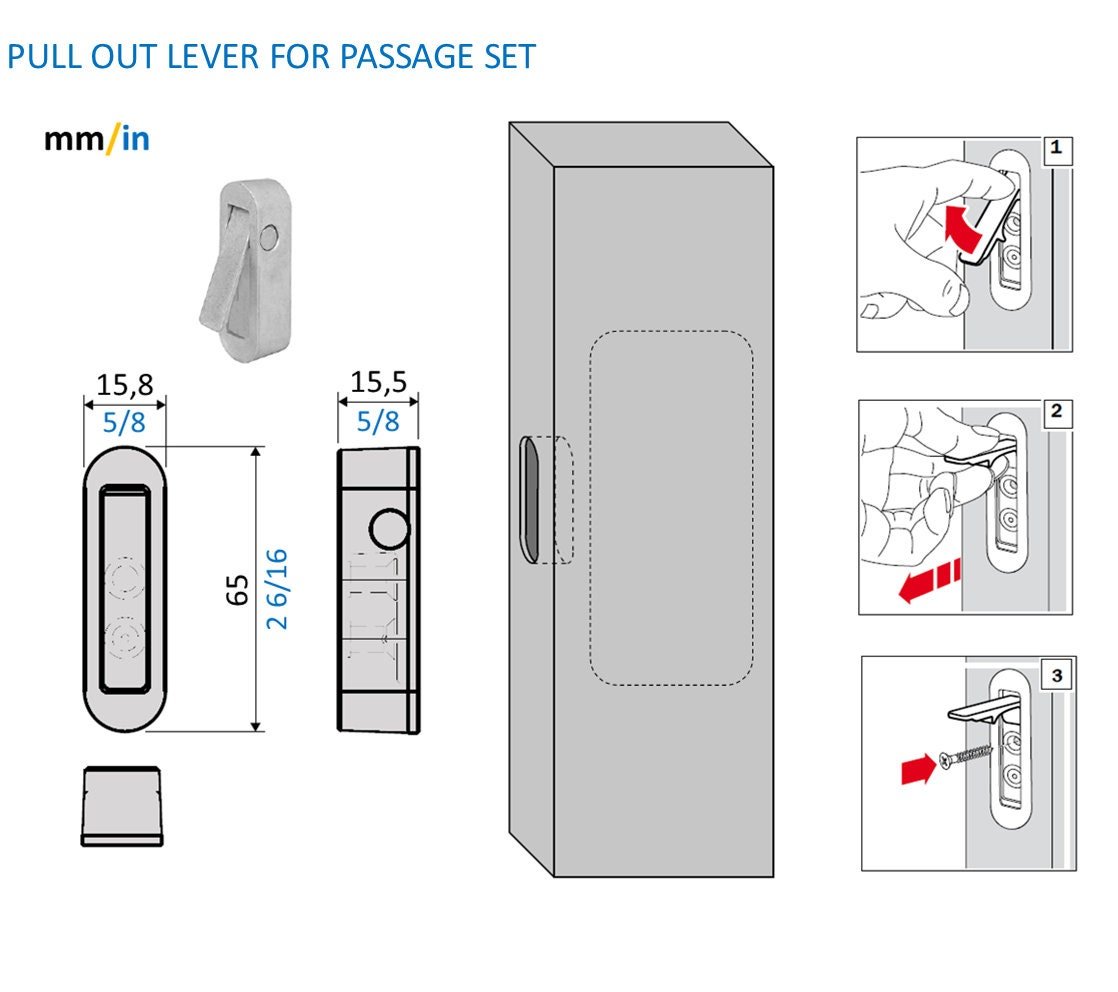 PULL OUT LEVER FOR PASSAGE SET

mm/in

15,8
5/8

15,5
5/8

65
2 6/16

1

2

3