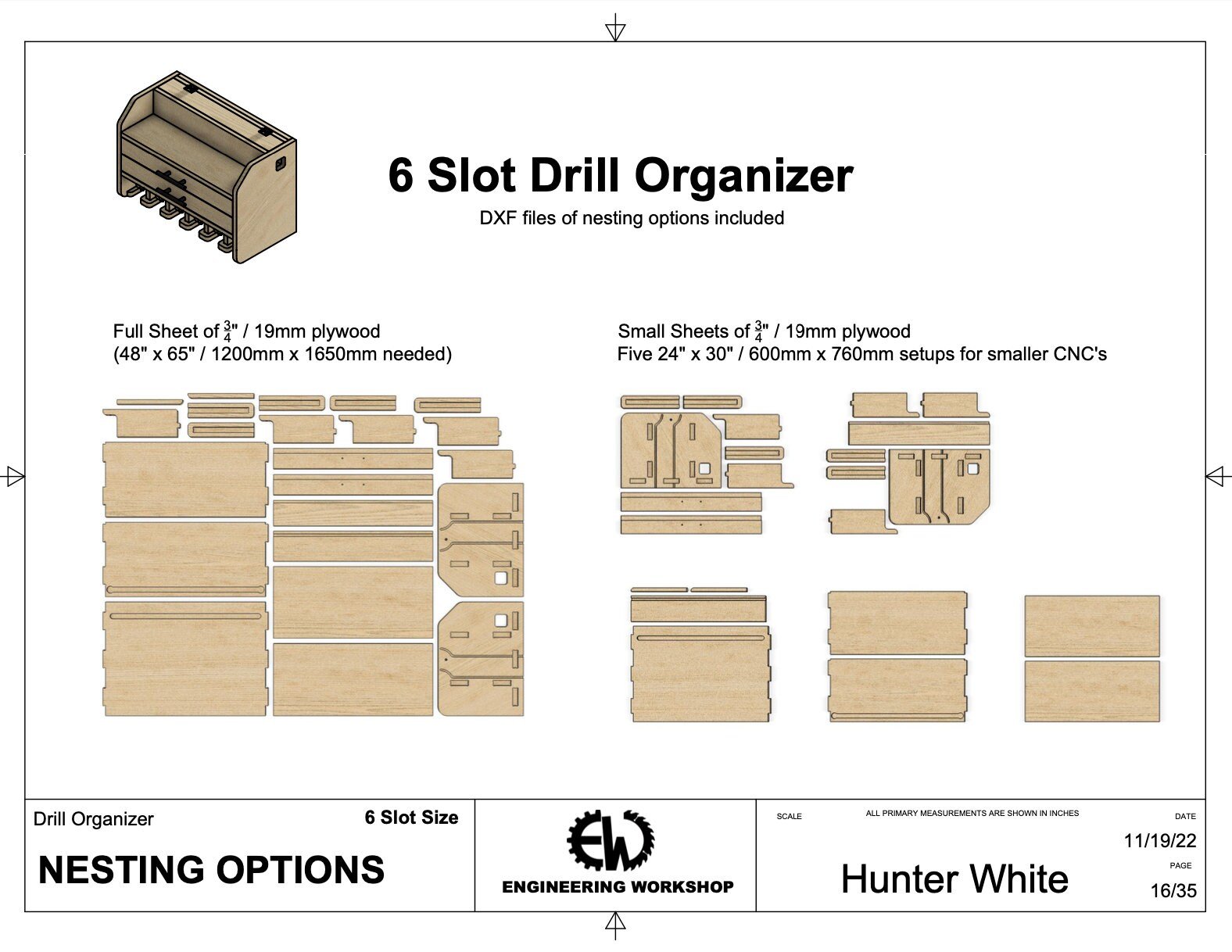 6 Slot Drill Organizer

DXF files of nesting options included

Full Sheet of $\frac{3}{4}$" / 19mm plywood
(48" x 65" / 1200mm x 1650mm needed)

Small Sheets of $\frac{3}{4}$" / 19mm plywood
Five 24" x 30" / 600mm x 760mm setups for smaller CNC's

Drill Organizer

6 Slot Size

NESTING OPTIONS

EW

ENGINEERING WORKSHOP

SCALE

ALL PRIMARY MEASUREMENTS ARE SHOWN IN INCHES

DATE

11/19/22

Hunter White

PAGE

16/35