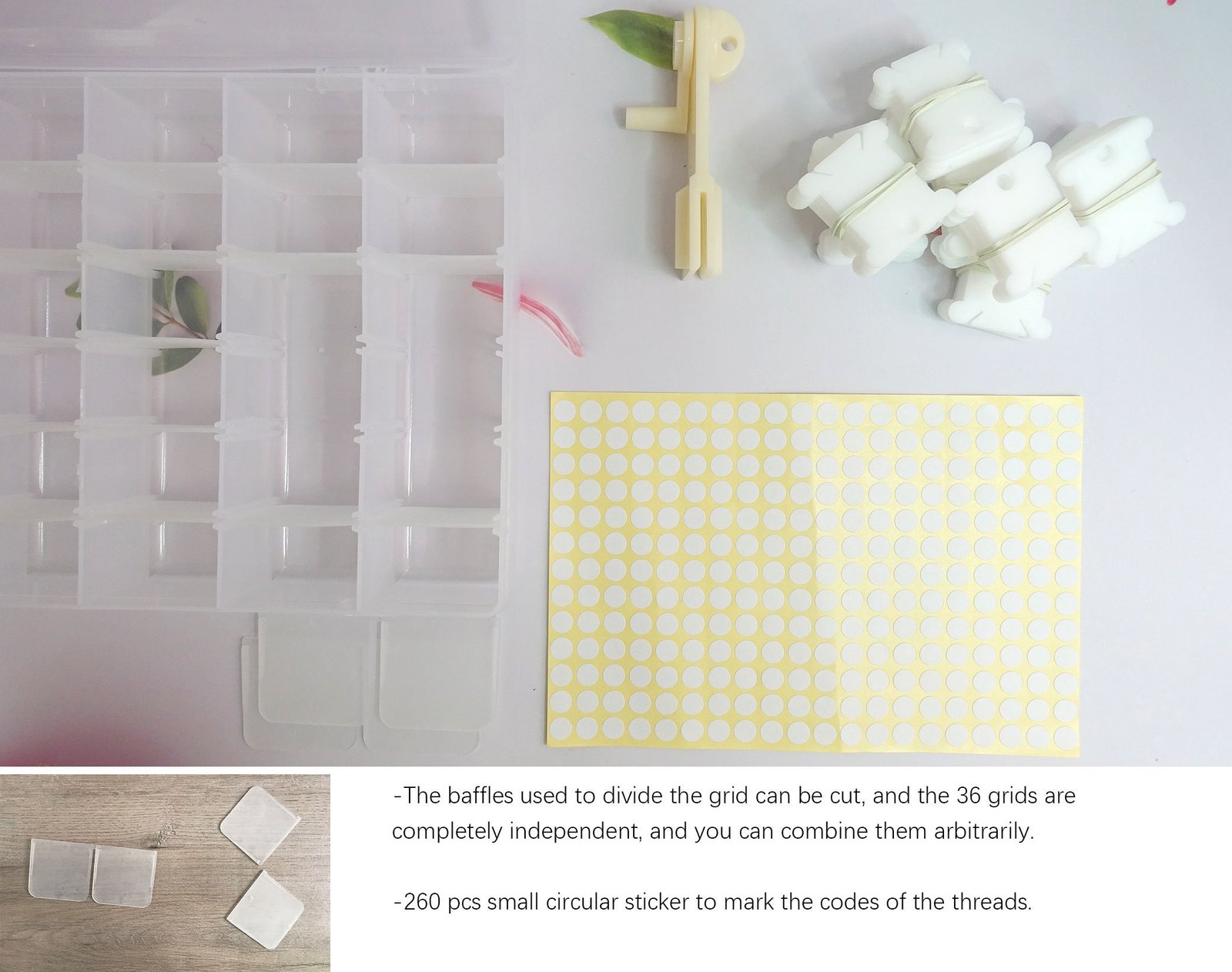 -The baffles used to divide the grid can be cut, and the 36 grids are completely independent, and you can combine them arbitrarily.

-260 pcs small circular sticker to mark the codes of the threads.