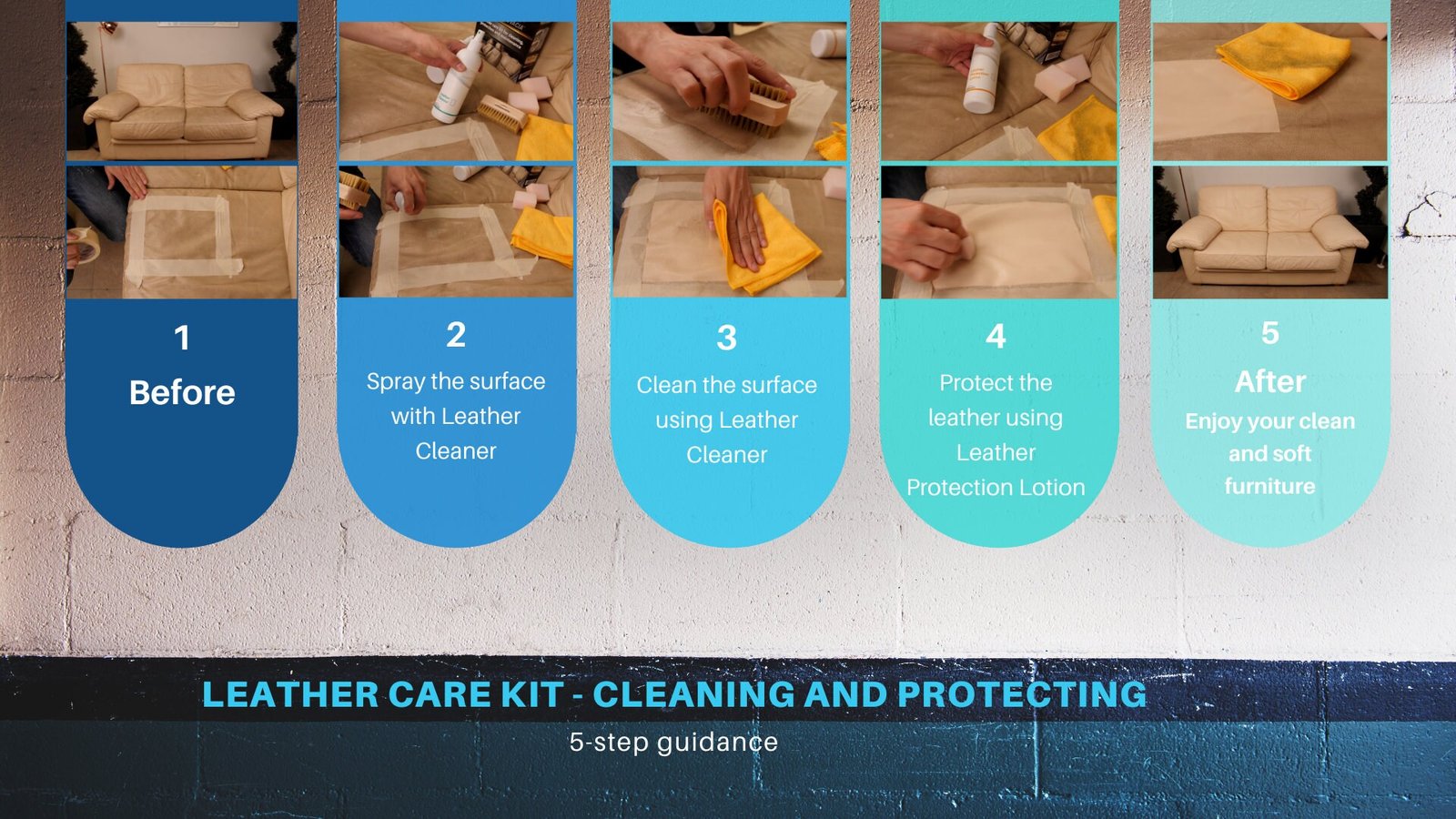 1
Before

2
Spray the surface with Leather Cleaner

3
Clean the surface using Leather Cleaner

4
Protect the leather using Leather Protection Lotion

5
After
Enjoy your clean and soft furniture

LEATHER CARE KIT - CLEANING AND PROTECTING
5-step guidance