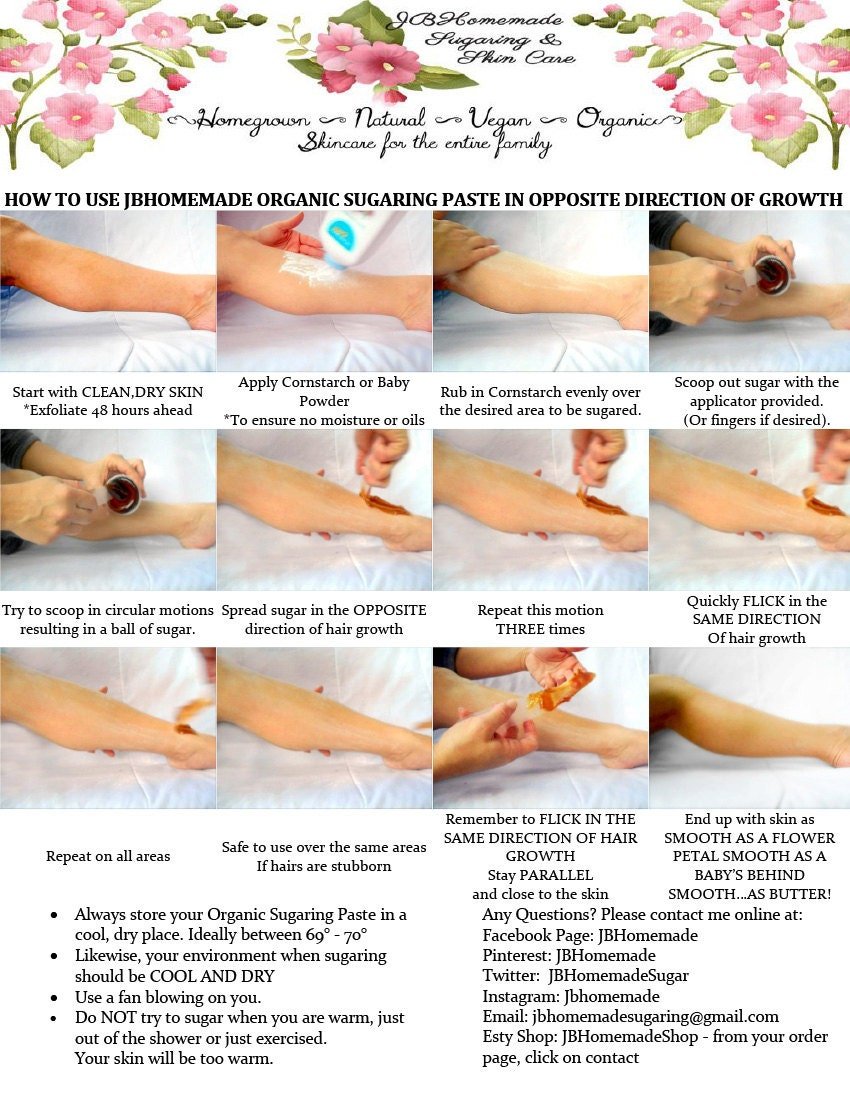 JBHomemade Sugaring & Skin Care

Homegrown ~ Natural ~ Vegan ~ Organic
Skincare for the entire family

HOW TO USE JBHOMEMADE ORGANIC SUGARING PASTE IN OPPOSITE DIRECTION OF GROWTH

Start with CLEAN,DRY SKIN
*Exfoliate 48 hours ahead

Apply Cornstarch or Baby Powder
*To ensure no moisture or oils

Rub in Cornstarch evenly over the desired area to be sugared.

Scoop out sugar with the applicator provided.
(Or fingers if desired).

Try to scoop in circular motions resulting in a ball of sugar.

Spread sugar in the OPPOSITE direction of hair growth

Repeat this motion THREE times

Quickly FLICK in the SAME DIRECTION
Of hair growth

Repeat on all areas

Safe to use over the same areas
If hairs are stubborn

Remember to FLICK IN THE SAME DIRECTION OF HAIR GROWTH
Stay PARALLEL
and close to the skin

End up with skin as SMOOTH AS A FLOWER PETAL SMOOTH AS A BABY'S BEHIND SMOOTH...AS BUTTER!

• Always store your Organic Sugaring Paste in a cool, dry place. Ideally between 69° - 70°
• Likewise, your environment when sugaring should be COOL AND DRY
• Use a fan blowing on you.
• Do NOT try to sugar when you are warm, just out of the shower or just exercised.
Your skin will be too warm.

Any Questions? Please contact me online at:
Facebook Page: JBHomemade
Pinterest: JBHomemade
Twitter: JBHomemadeSugar
Instagram: Jbhomemade
Email: jbhomemadesugaring@gmail.com
Esty Shop: JBHomemadeShop - from your order page, click on contact