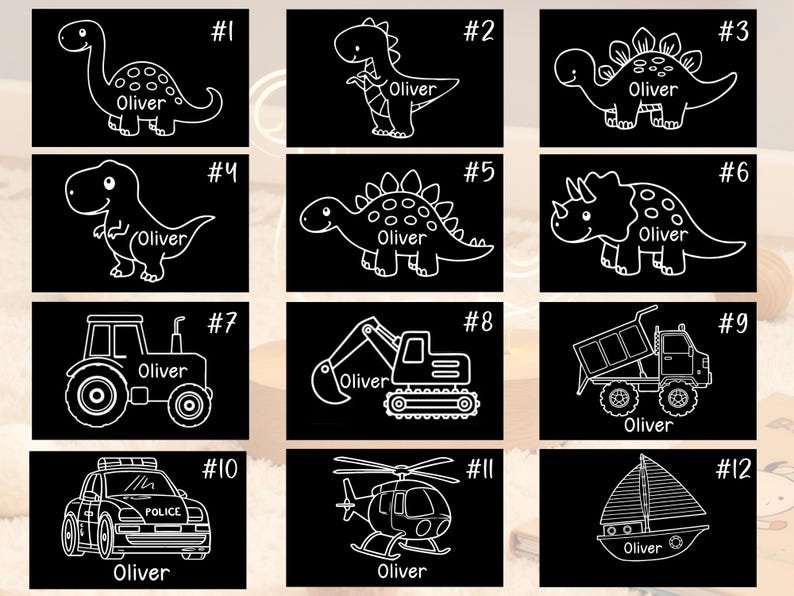 #1
Oliver

#2
Oliver

#3
Oliver

#4
Oliver

#5
Oliver

#6
Oliver

#7
Oliver

#8
Oliver

#9
Oliver

#10
POLICE
Oliver

#11
Oliver

#12
Oliver