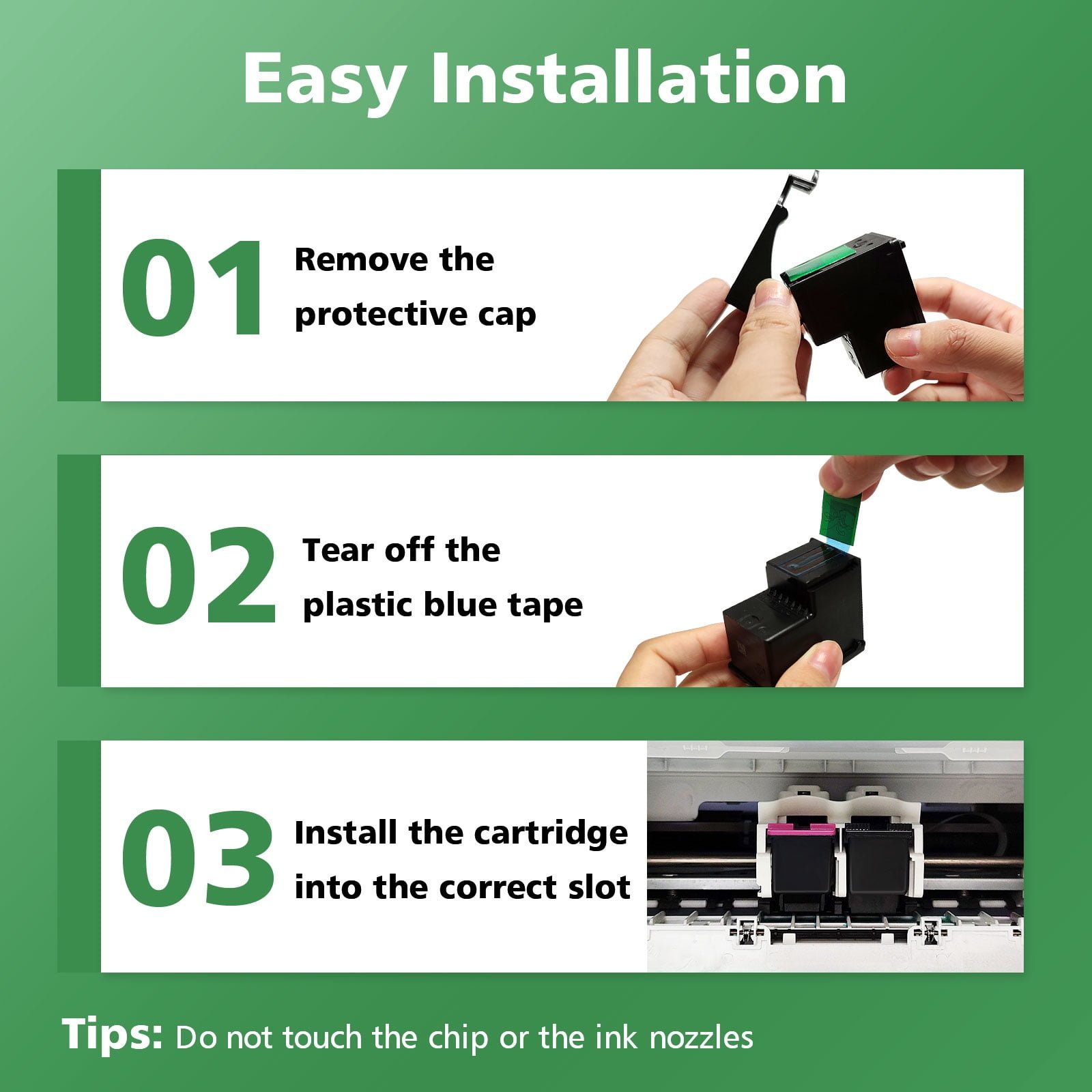 Easy Installation

01 Remove the protective cap

02 Tear off the plastic blue tape

03 Install the cartridge into the correct slot

Tips: Do not touch the chip or the ink nozzles