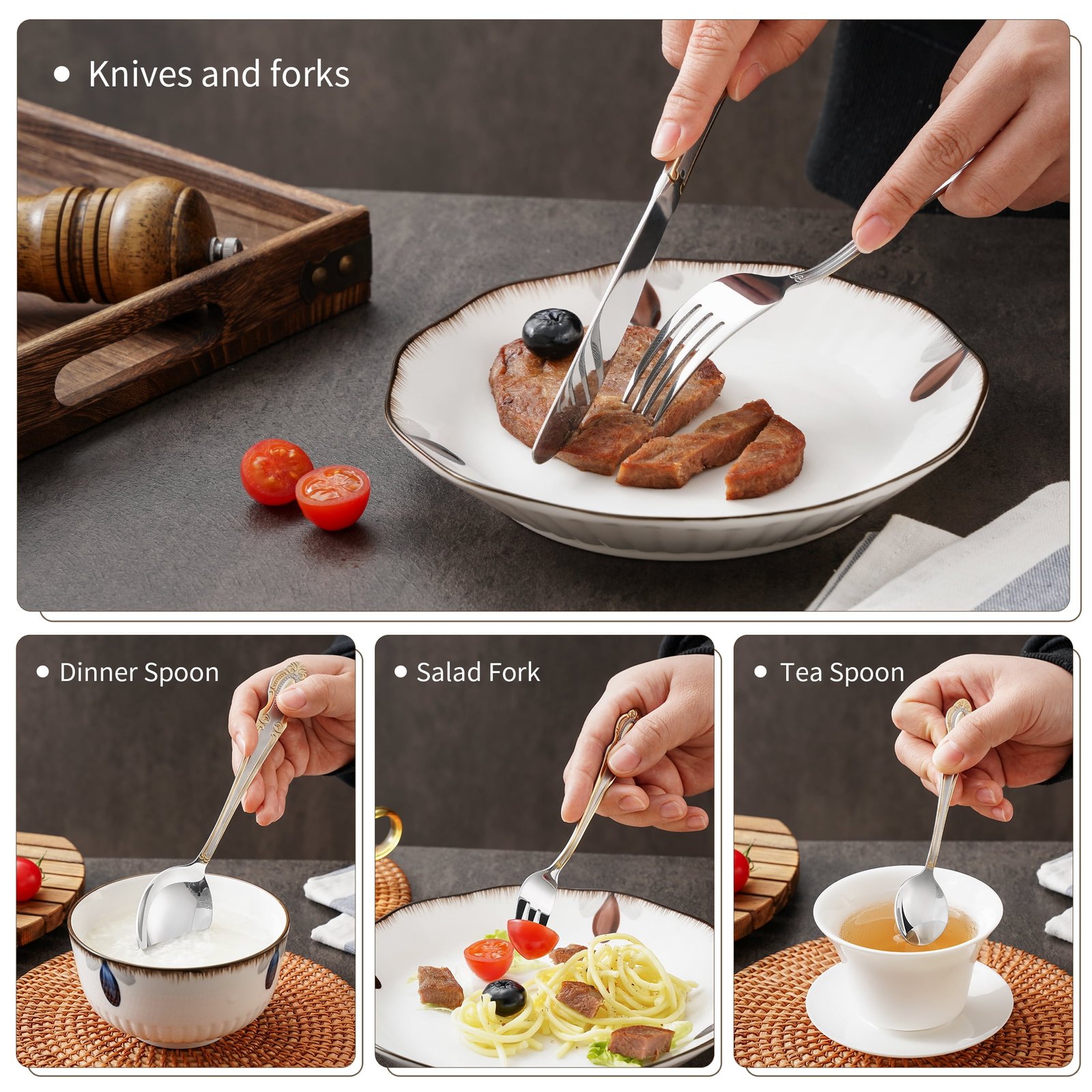 • Knives and forks

• Dinner Spoon

• Salad Fork

• Tea Spoon