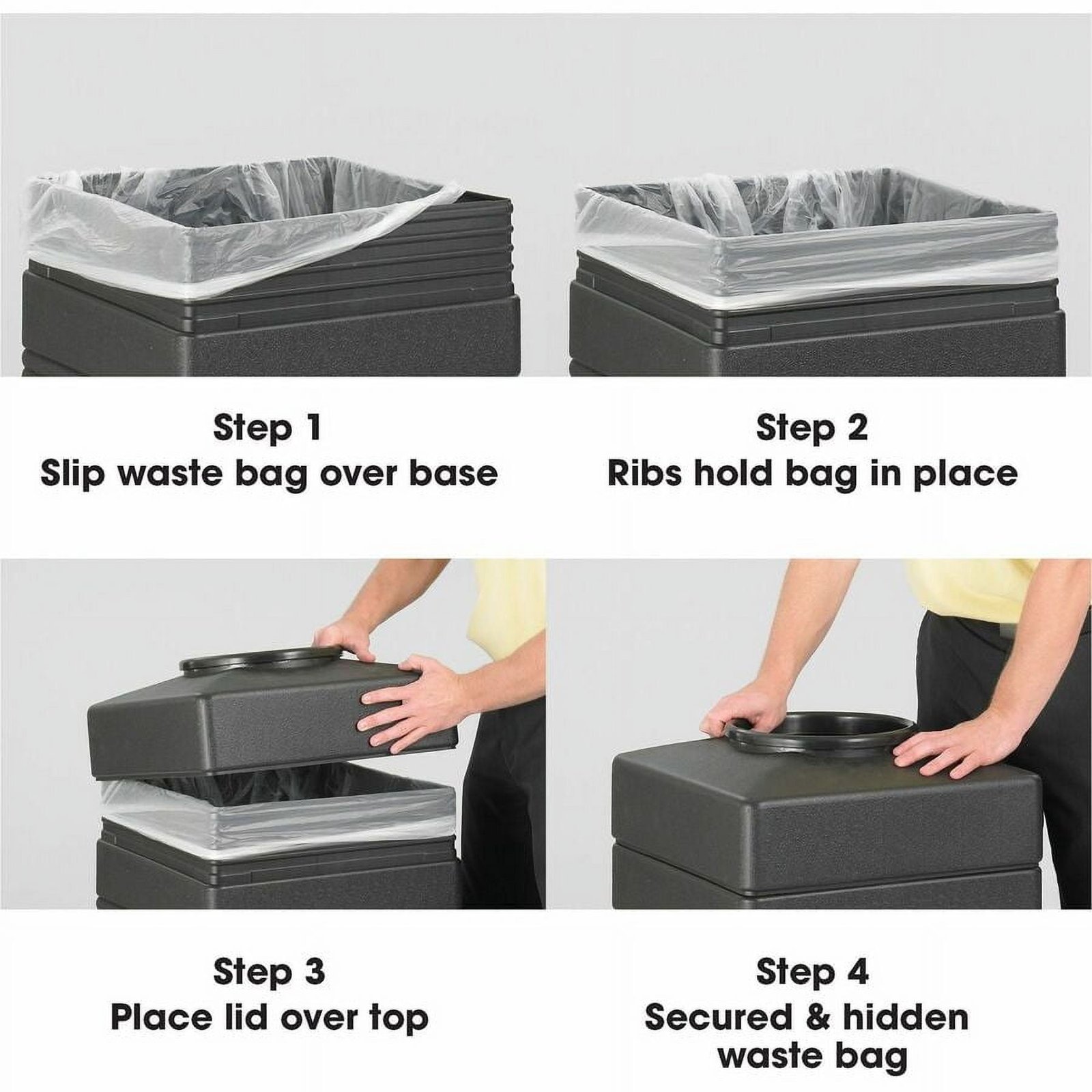 Step 1
Slip waste bag over base

Step 2
Ribs hold bag in place

Step 3
Place lid over top

Step 4
Secured & hidden waste bag