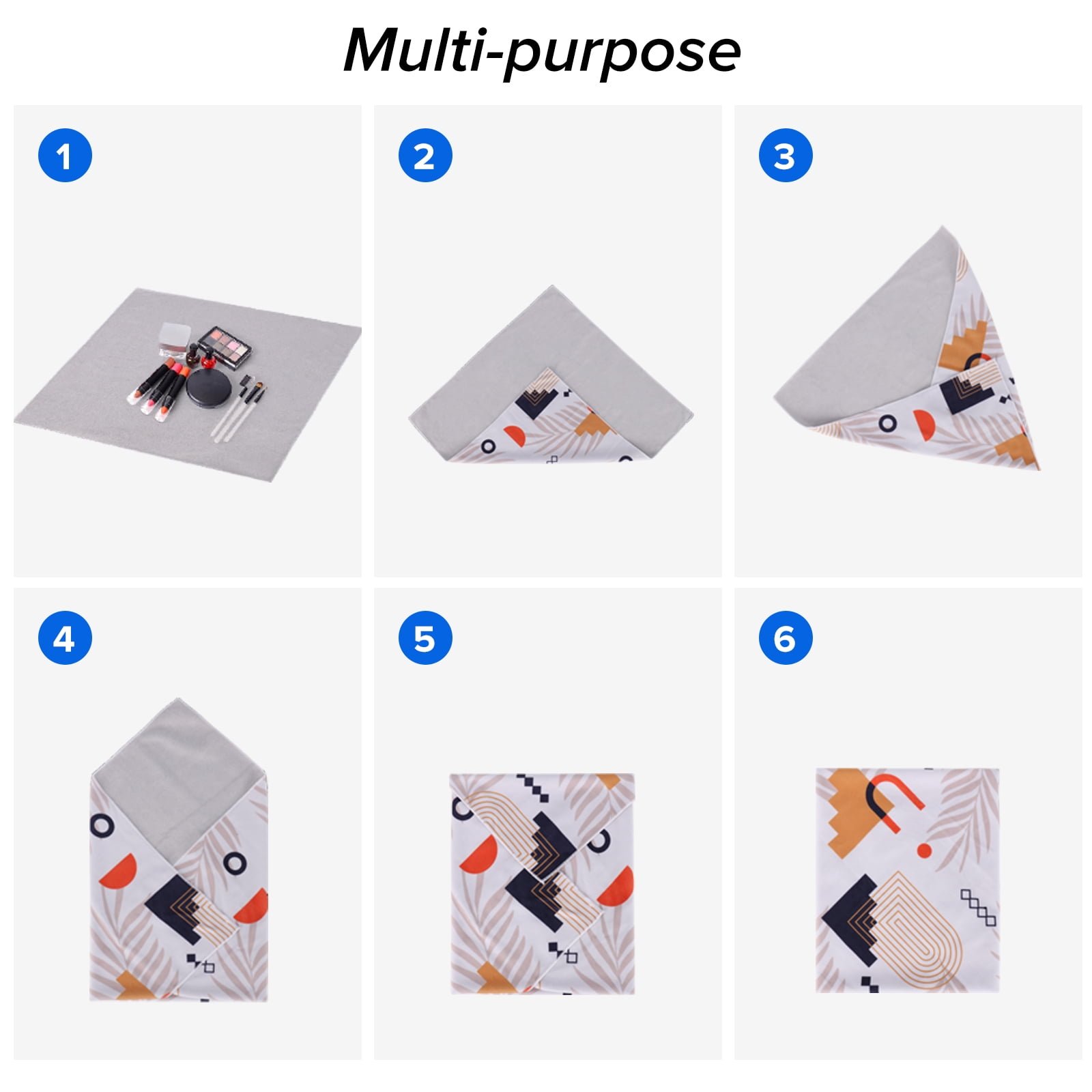 Multi-purpose

1

2

3

4

5

6