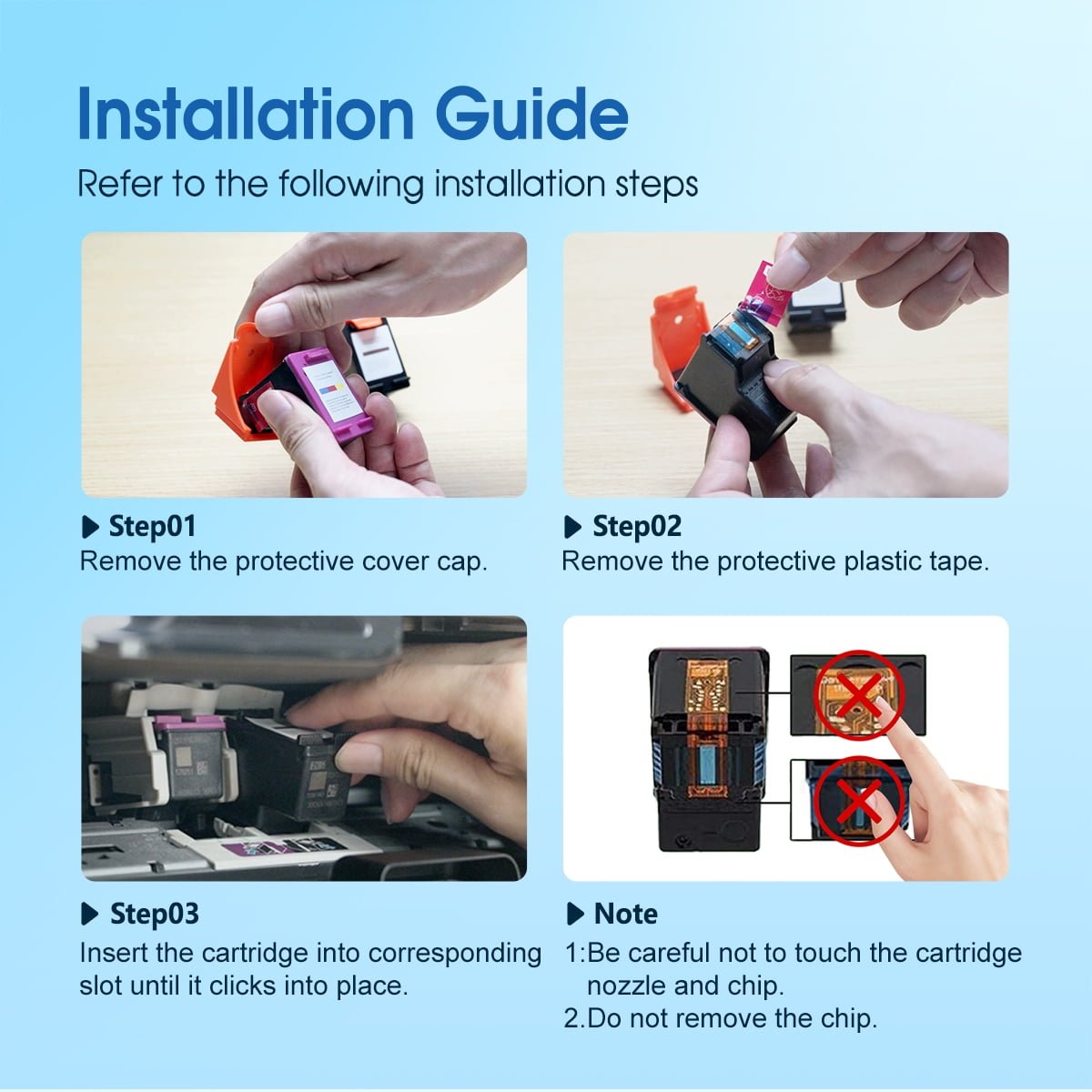 Installation Guide

Refer to the following installation steps

▶ Step01
Remove the protective cover cap.

▶ Step02
Remove the protective plastic tape.

▶ Step03
Insert the cartridge into corresponding slot until it clicks into place.

▶ Note
1:Be careful not to touch the cartridge nozzle and chip.
2.Do not remove the chip.