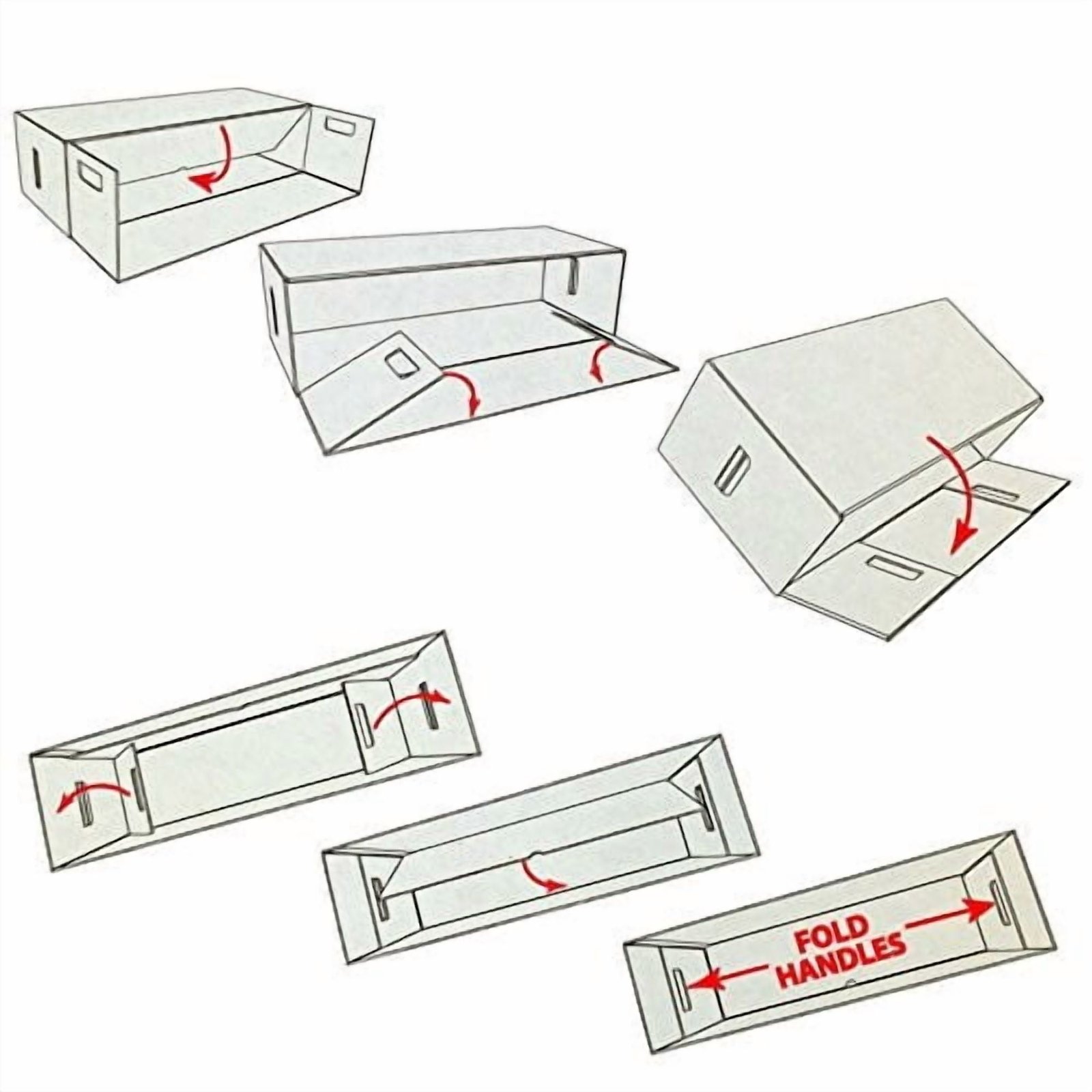 FOLD HANDLES