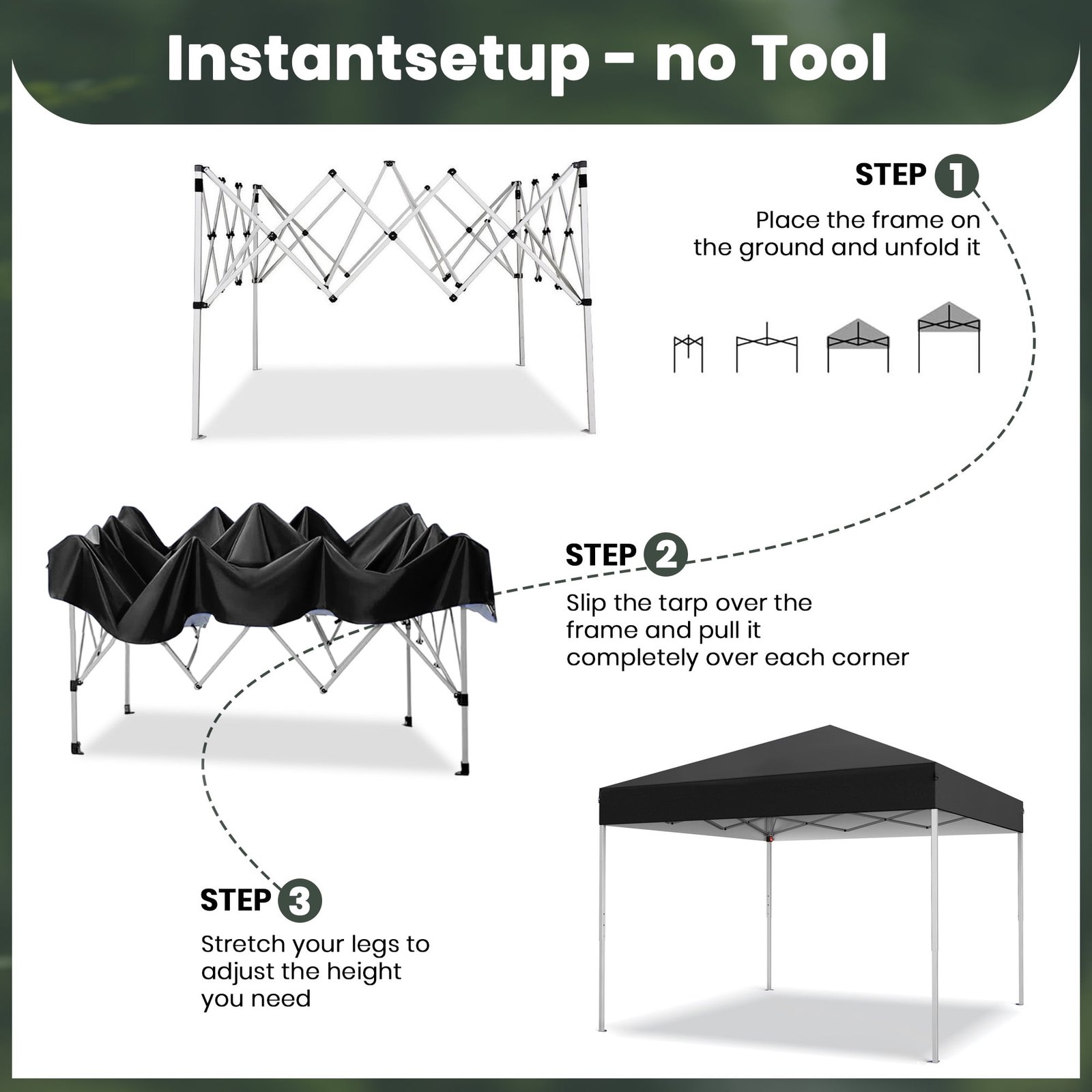 Instantsetup - no Tool

STEP 1
Place the frame on the ground and unfold it

STEP 2
Slip the tarp over the frame and pull it completely over each corner

STEP 3
Stretch your legs to adjust the height you need