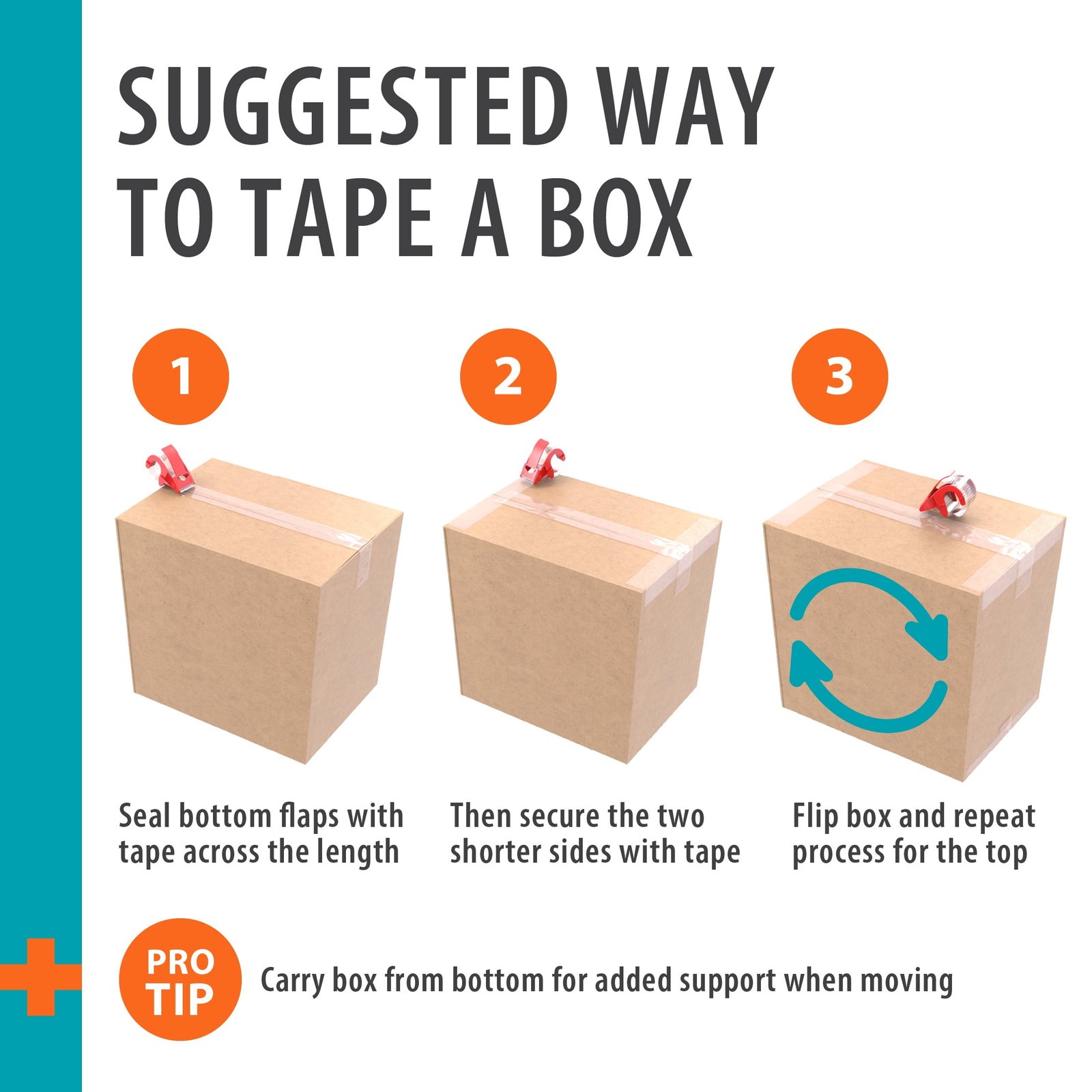 SUGGESTED WAY TO TAPE A BOX

1

Seal bottom flaps with tape across the length

2

Then secure the two shorter sides with tape

3

Flip box and repeat process for the top

PRO TIP

Carry box from bottom for added support when moving