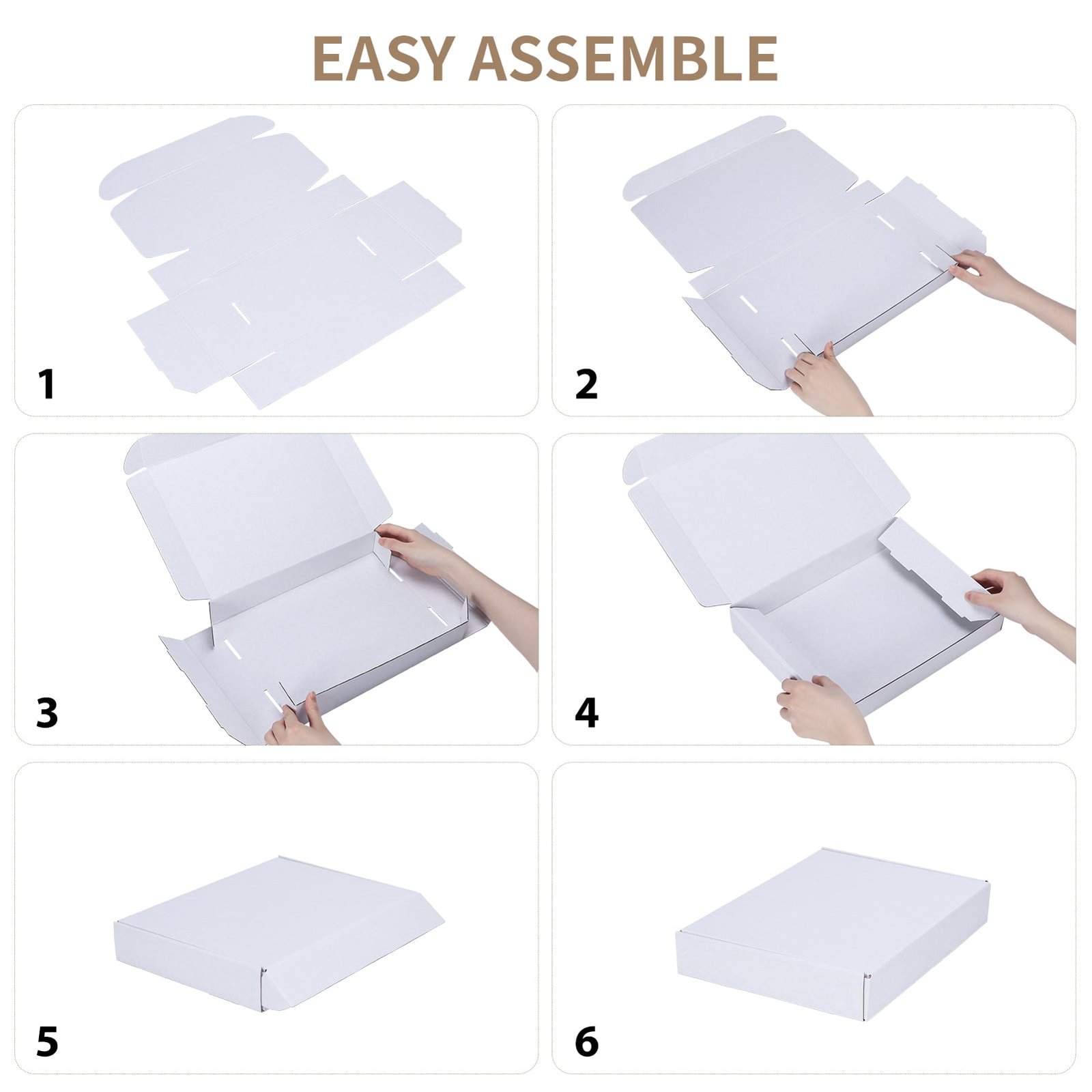 EASY ASSEMBLE

1

2

3

4

5

6